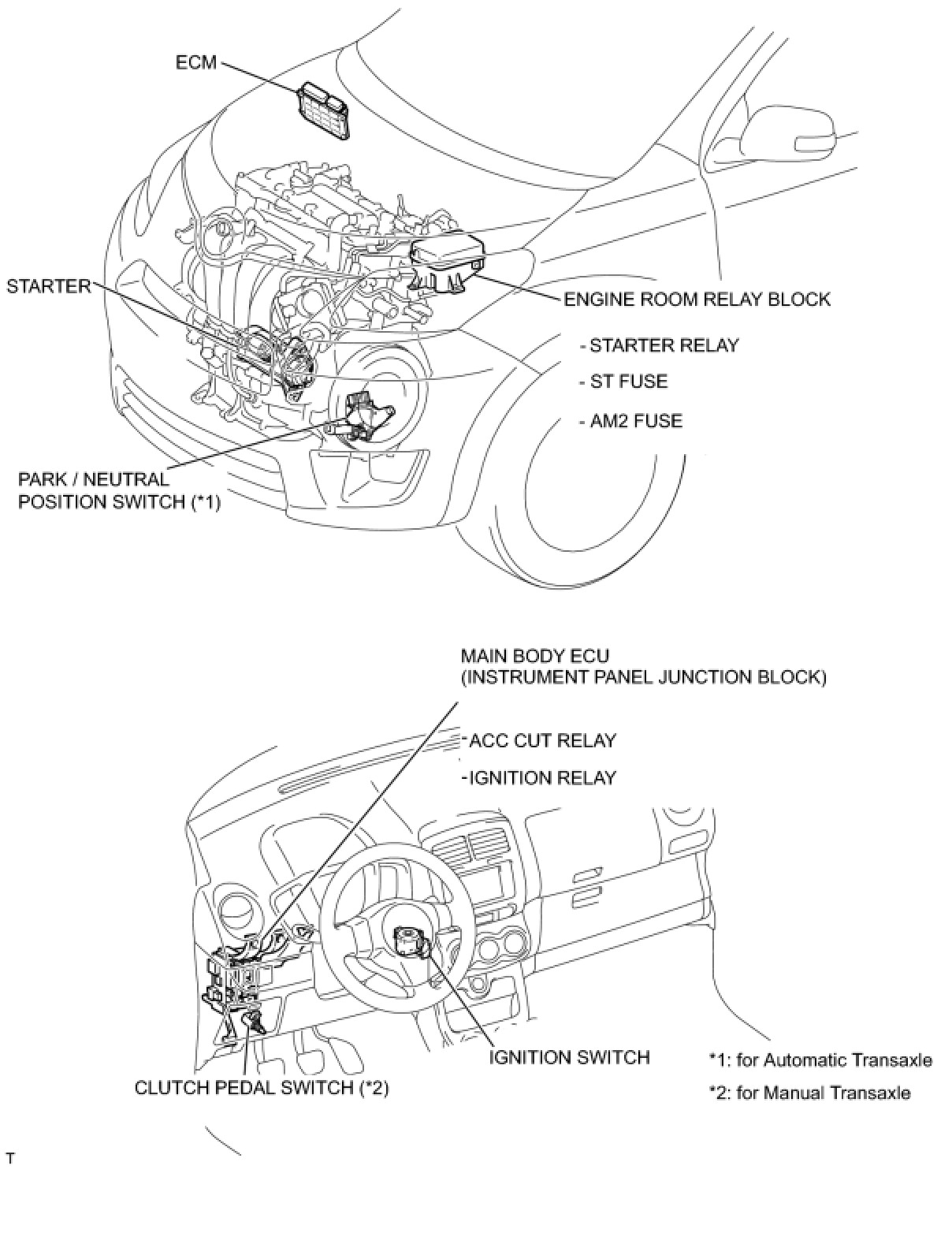 ECM

STARTER

ENGINE ROOM RELAY BLOCK

- STARTER RELAY

- ST FUSE

- AM2 FUSE

PARK / NEUTRAL POSITION SWITCH (*1)

MAIN BODY ECU (INSTRUMENT PANEL JUNCTION BLOCK)

- ACC CUT RELAY

- IGNITION RELAY

IGNITION SWITCH

CLUTCH PEDAL SWITCH (*2)

*1: for Automatic Transaxle

*2: for Manual Transaxle

T