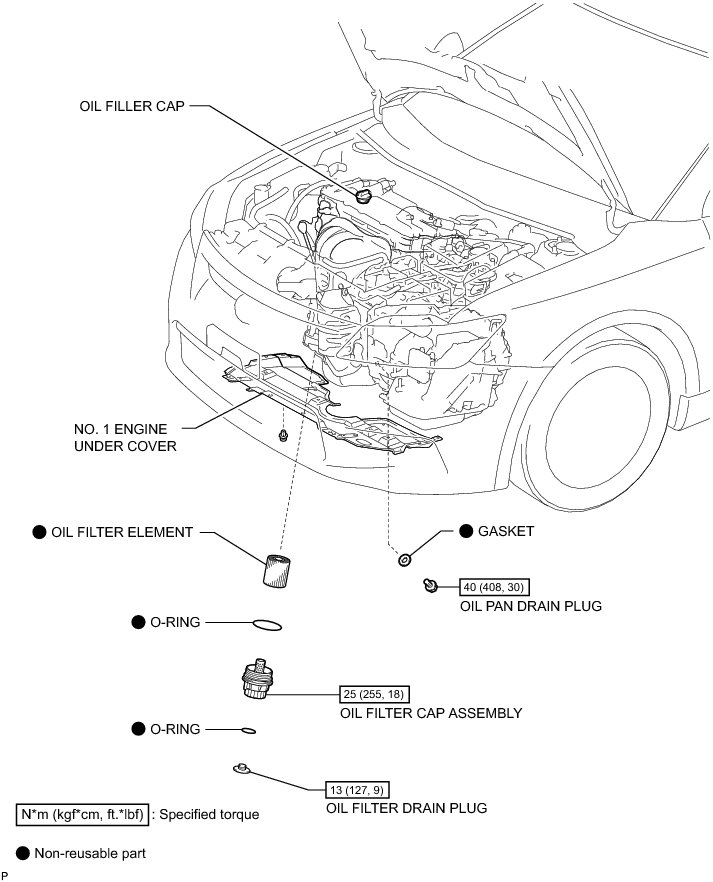 OIL FILLER CAP

NO. 1 ENGINE UNDER COVER

● OIL FILTER ELEMENT

● GASKET

40 (408, 30)
OIL PAN DRAIN PLUG

● O-RING

25 (255, 18)
OIL FILTER CAP ASSEMBLY

● O-RING

13 (127, 9)
OIL FILTER DRAIN PLUG

N*m (kgf*cm, ft.*lbf) : Specified torque

● Non-reusable part

P