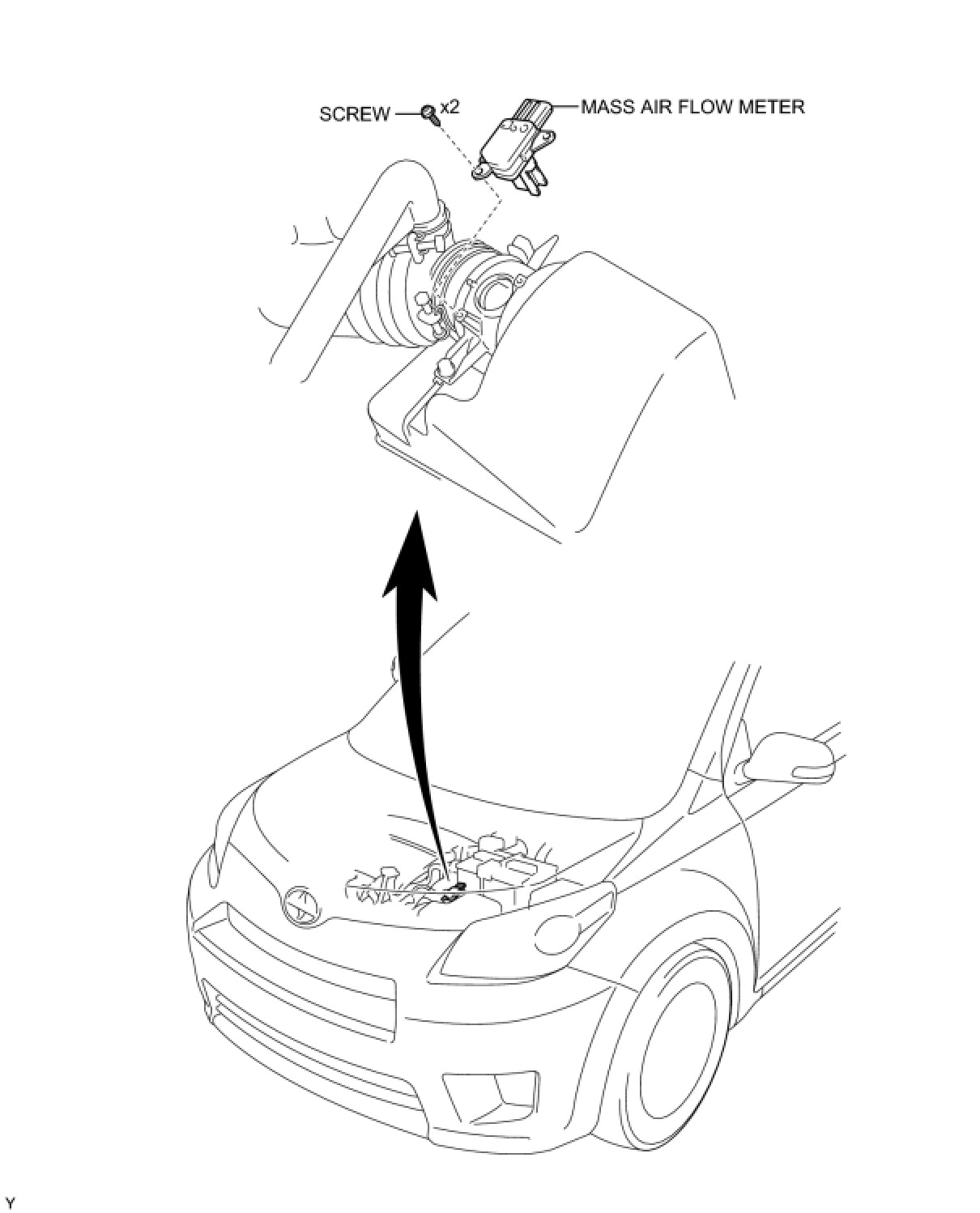 SCREW x2

MASS AIR FLOW METER

Y