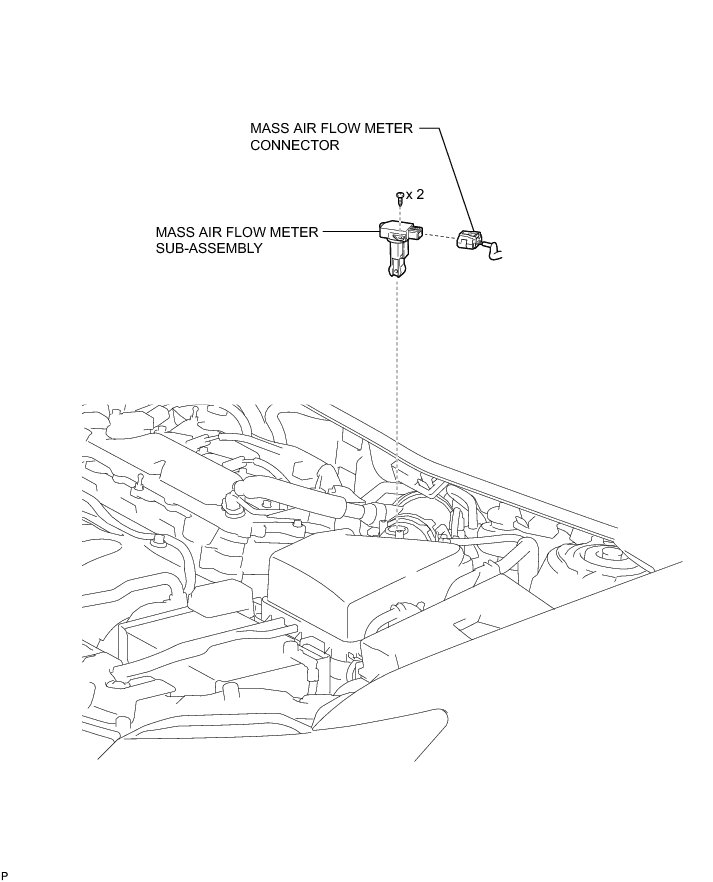 MASS AIR FLOW METER CONNECTOR

x 2

MASS AIR FLOW METER SUB-ASSEMBLY

P