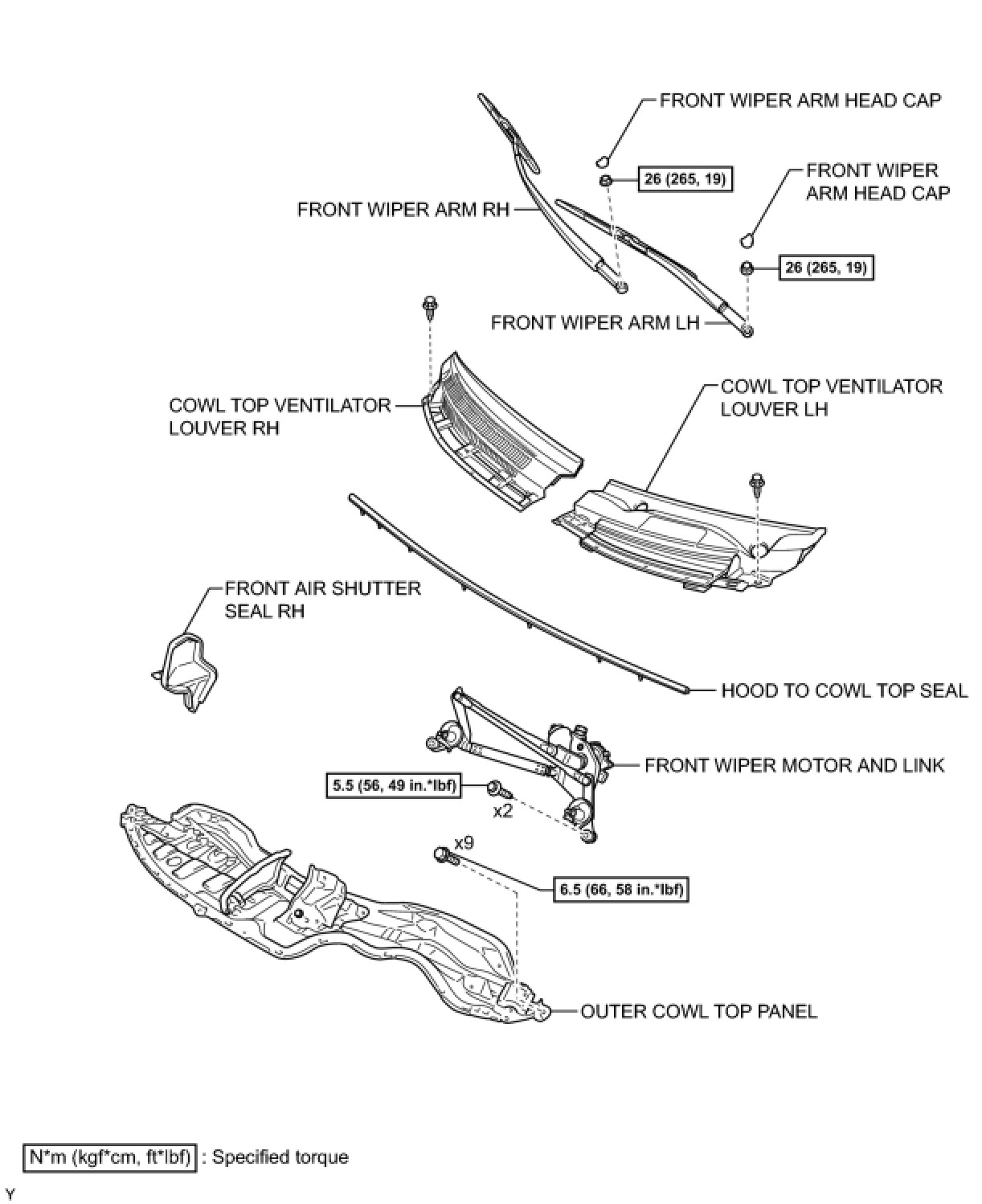 FRONT WIPER ARM HEAD CAP

26 (265, 19)

FRONT WIPER ARM HEAD CAP

FRONT WIPER ARM RH

26 (265, 19)

FRONT WIPER ARM LH

COWL TOP VENTILATOR LOUVER RH

COWL TOP VENTILATOR LOUVER LH

FRONT AIR SHUTTER SEAL RH

HOOD TO COWL TOP SEAL

FRONT WIPER MOTOR AND LINK

5.5 (56, 49 in.*lbf)

x2

x9

6.5 (66, 58 in.*lbf)

OUTER COWL TOP PANEL

N*m (kgf*cm, ft*lbf) : Specified torque

Y