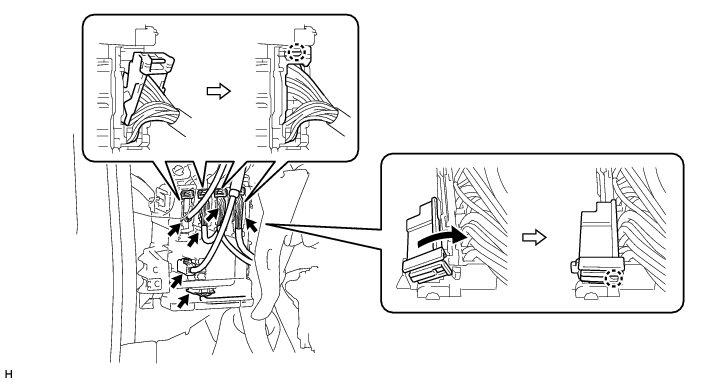 H