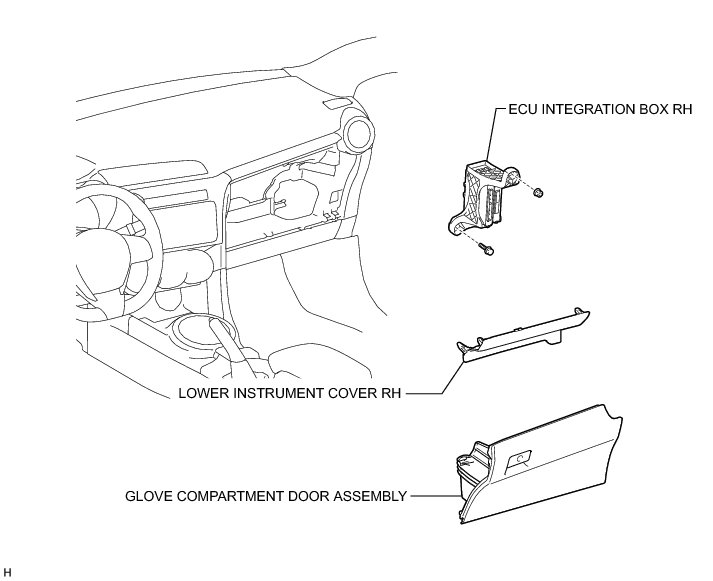 ECU INTEGRATION BOX RH

LOWER INSTRUMENT COVER RH

GLOVE COMPARTMENT DOOR ASSEMBLY

H