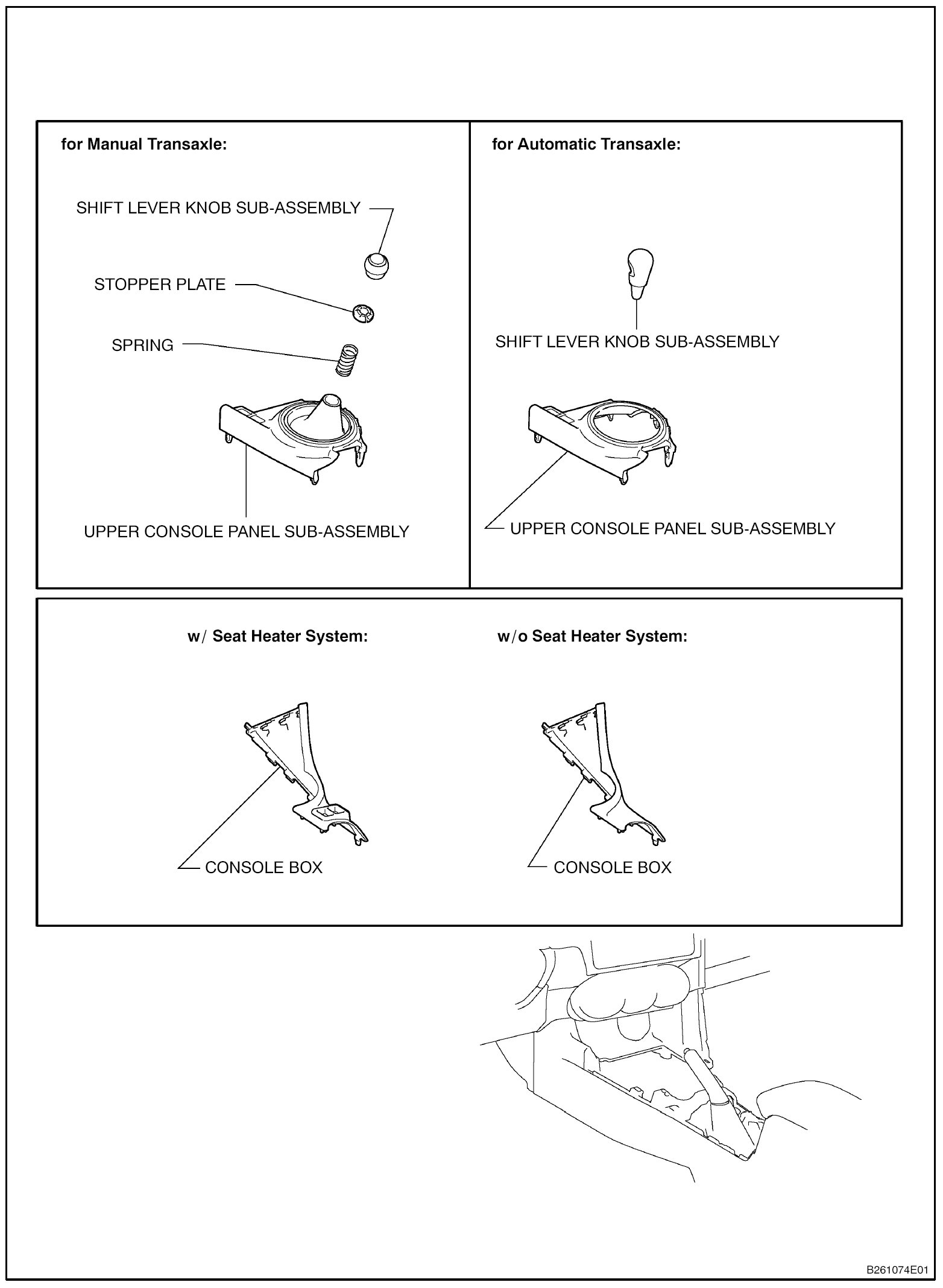 for Manual Transaxle:

SHIFT LEVER KNOB SUB-ASSEMBLY

STOPPER PLATE

SPRING

UPPER CONSOLE PANEL SUB-ASSEMBLY

for Automatic Transaxle:

SHIFT LEVER KNOB SUB-ASSEMBLY

UPPER CONSOLE PANEL SUB-ASSEMBLY

w/ Seat Heater System:

CONSOLE BOX

w/o Seat Heater System:

CONSOLE BOX

B261074E01