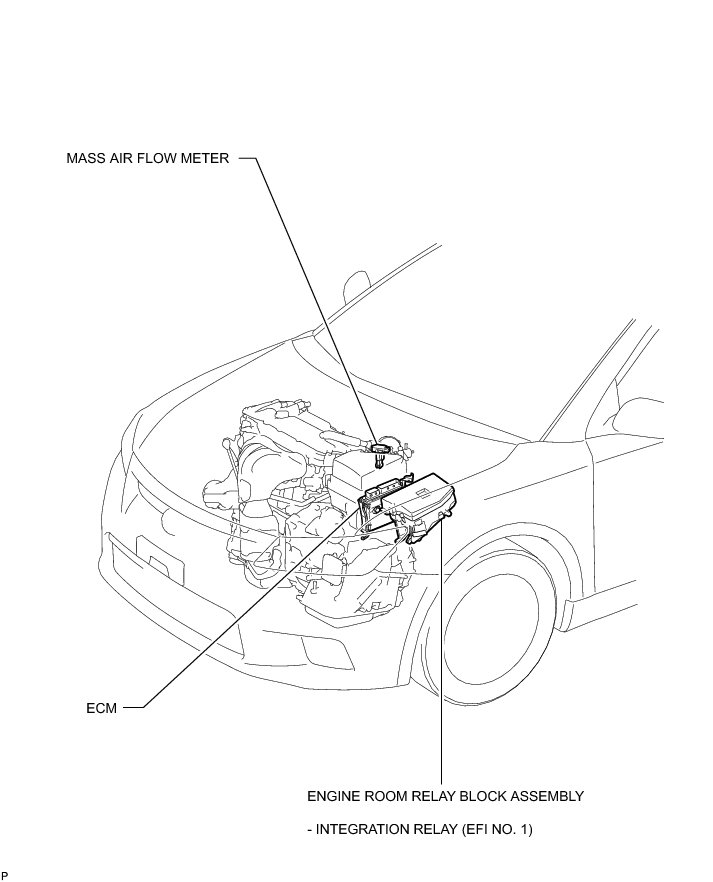 MASS AIR FLOW METER

ECM

ENGINE ROOM RELAY BLOCK ASSEMBLY

- INTEGRATION RELAY (EFI NO. 1)

P