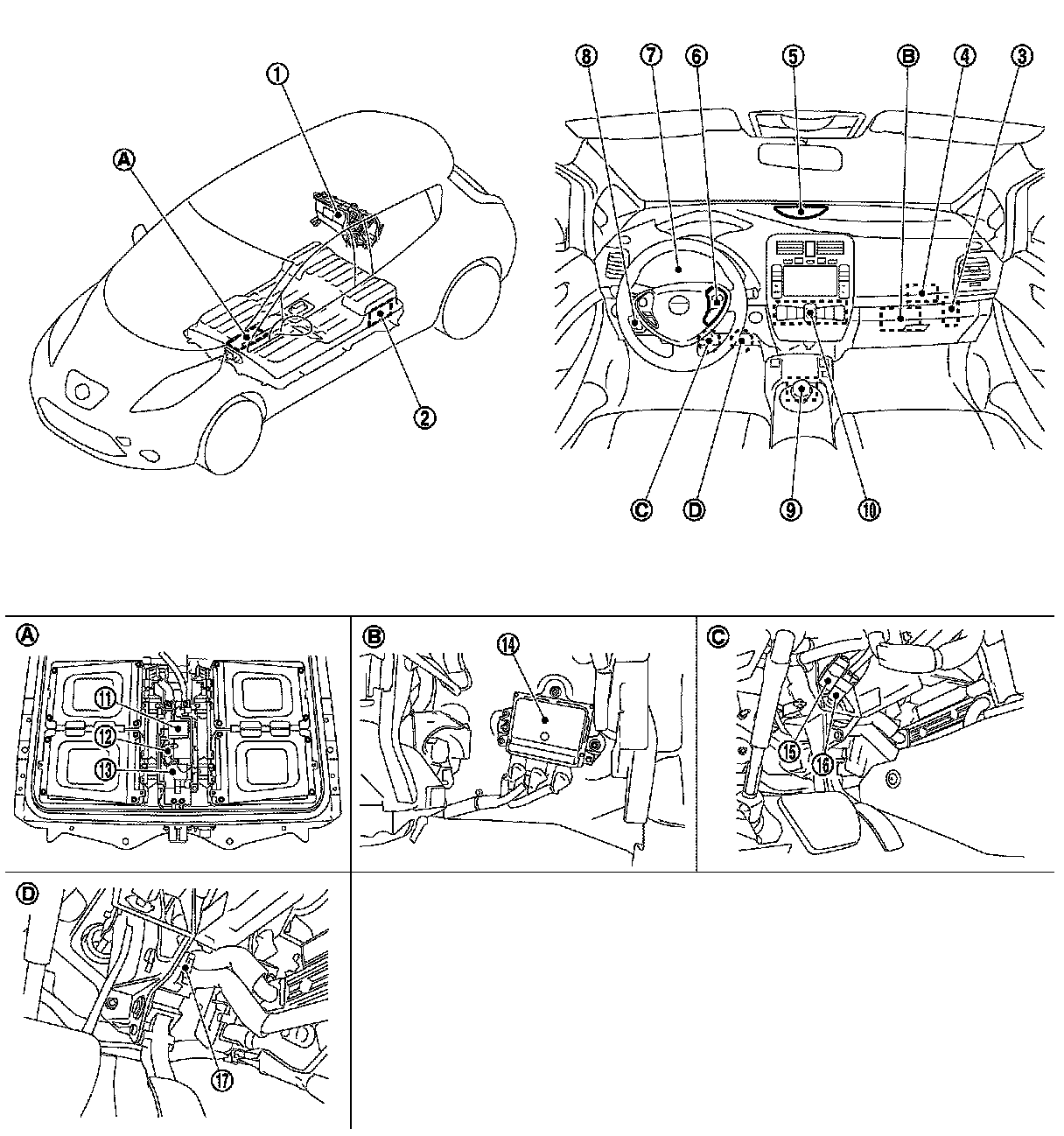 ①
Ⓐ
②
⑧ ⑦ ⑥ ⑤ Ⓑ ④ ③
Ⓒ Ⓓ ⑨ ⑩
Ⓐ
⑪
⑫
⑬
Ⓑ
⑭
Ⓒ
⑮
⑯
Ⓓ
⑰