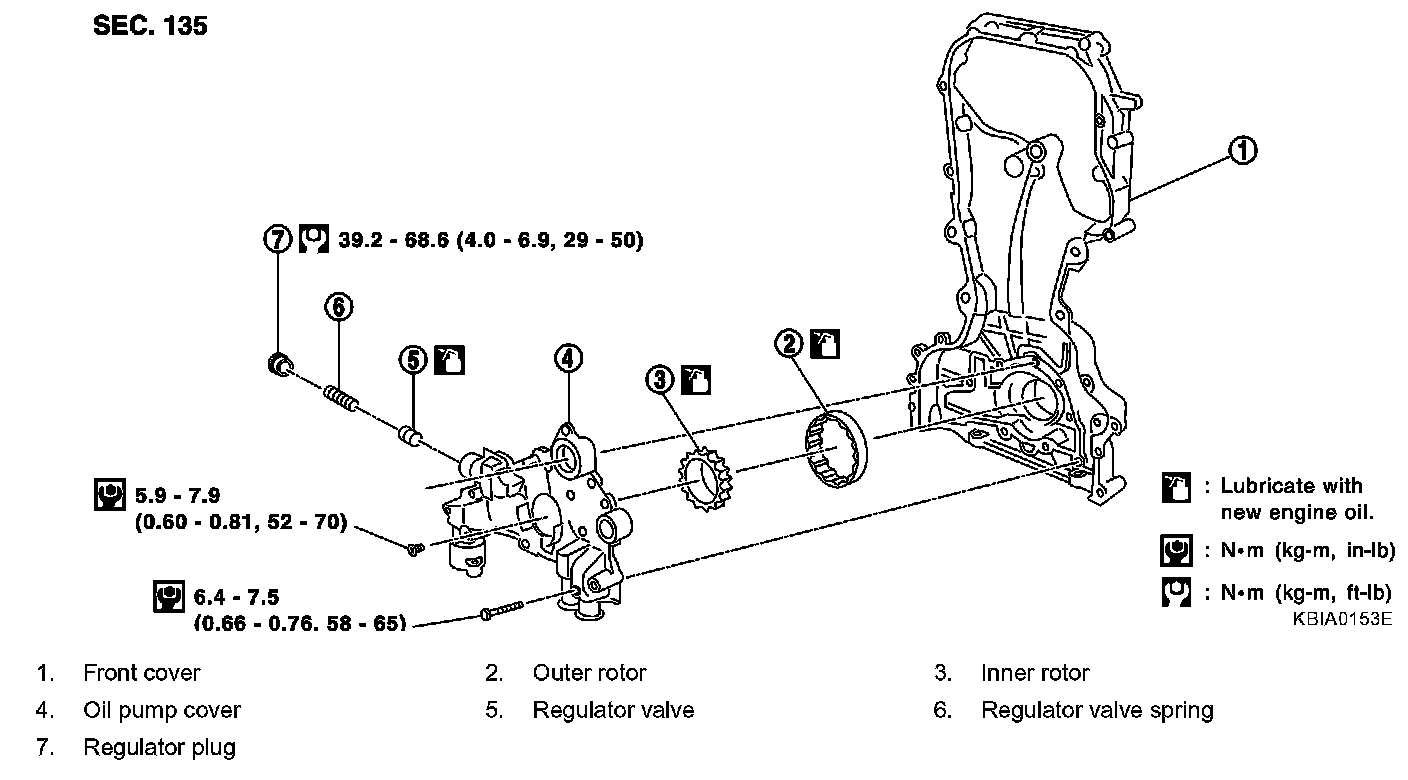 SEC. 135

1

7 39.2 - 68.6 (4.0 - 6.9, 29 - 50)

6

5

4

3

2

5.9 - 7.9
(0.60 - 0.81, 52 - 70)

6.4 - 7.5
(0.66 - 0.76. 58 - 65)

: Lubricate with new engine oil.

: N•m (kg-m, in-lb)

: N•m (kg-m, ft-lb)

KBIA0153E

1. Front cover
2. Outer rotor
3. Inner rotor
4. Oil pump cover
5. Regulator valve
6. Regulator valve spring
7. Regulator plug