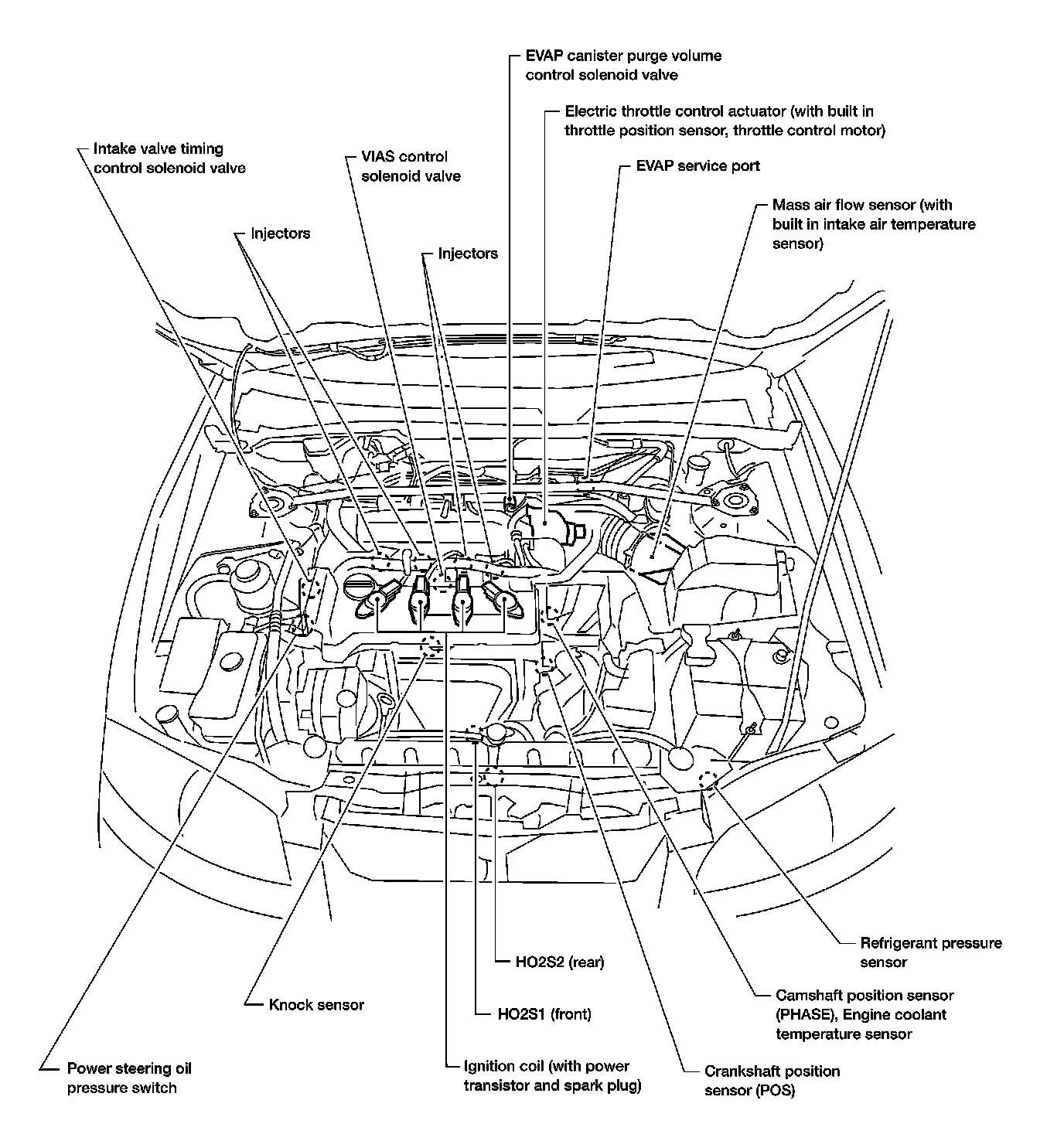 EVAP canister purge volume control solenoid valve

Electric throttle control actuator (with built in throttle position sensor, throttle control motor)

Intake valve timing control solenoid valve

VIAS control solenoid valve

EVAP service port

Mass air flow sensor (with built in intake air temperature sensor)

Injectors

Injectors

Refrigerant pressure sensor

HO2S2 (rear)

Camshaft position sensor (PHASE), Engine coolant temperature sensor

Knock sensor

HO2S1 (front)

Power steering oil pressure switch

Ignition coil (with power transistor and spark plug)

Crankshaft position sensor (POS)