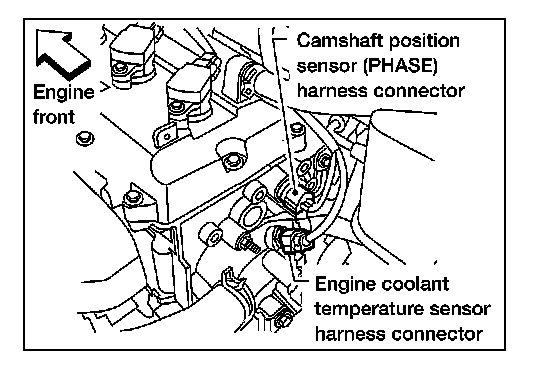 Engine front

Camshaft position sensor (PHASE) harness connector

Engine coolant temperature sensor harness connector