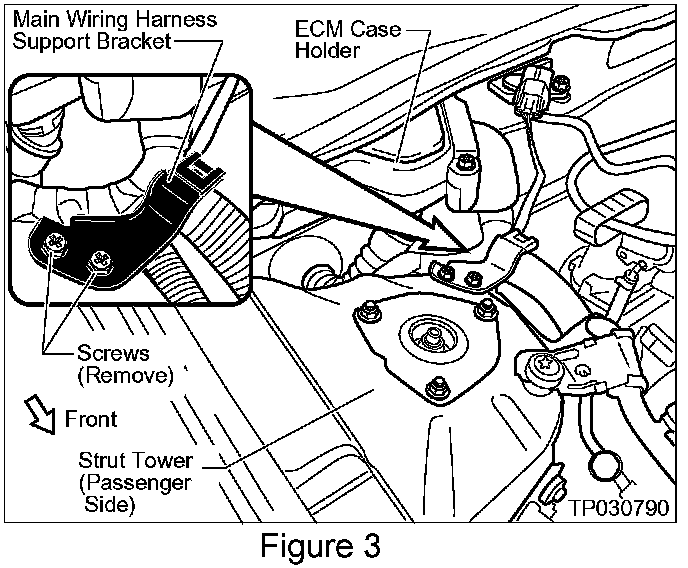 Main Wiring Harness Support Bracket

ECM Case Holder

Screws (Remove)

Front

Strut Tower (Passenger Side)

TP030790

Figure 3