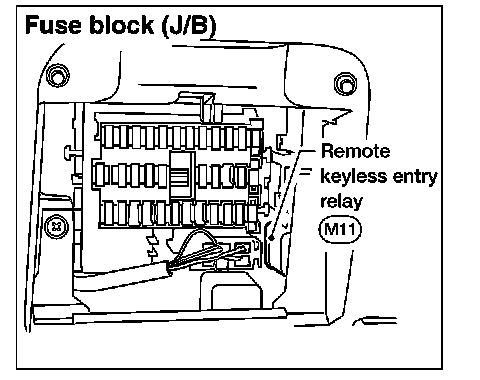 Fuse block (J/B)

Remote keyless entry relay

M11