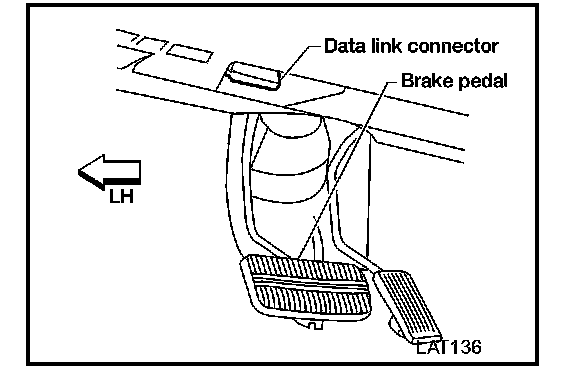 Data link connector
Brake pedal
LH
LAT136