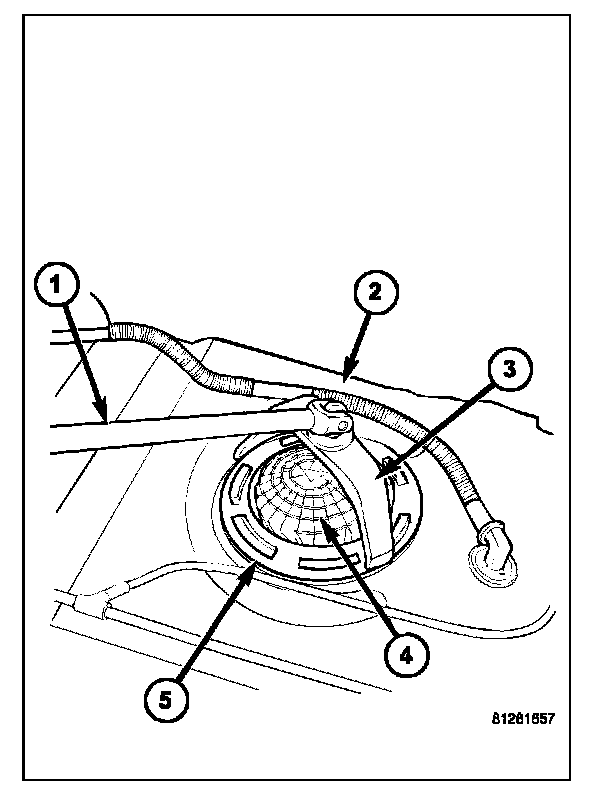 1
2
3
4
5
81281657