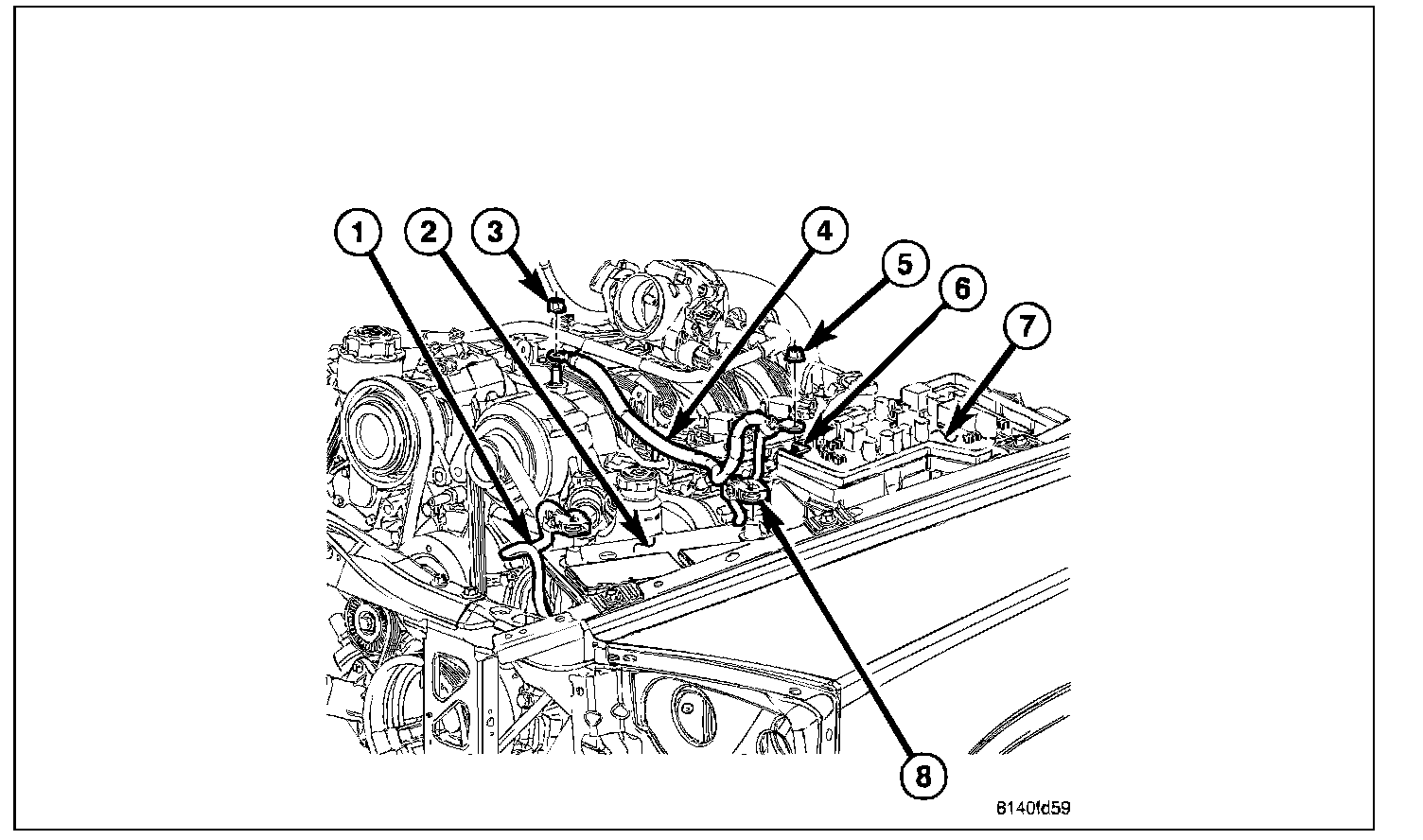 1
2
3
4
5
6
7
8
8140fd59