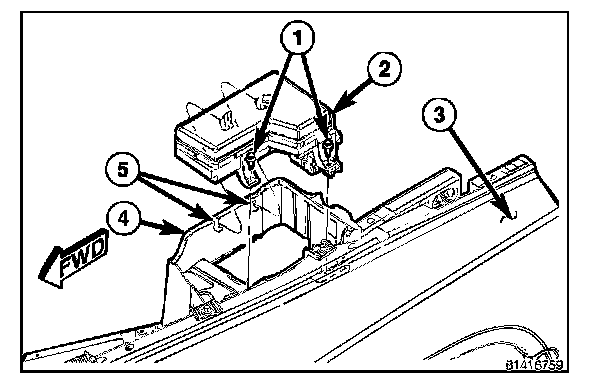 1
2
3
5
4
FWD
81416759