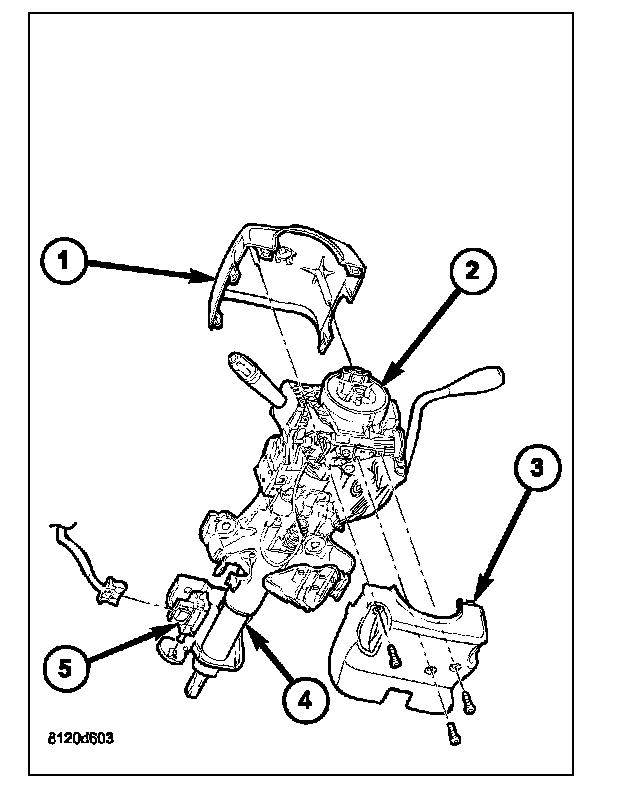 1
2
3
5
4
8120d603