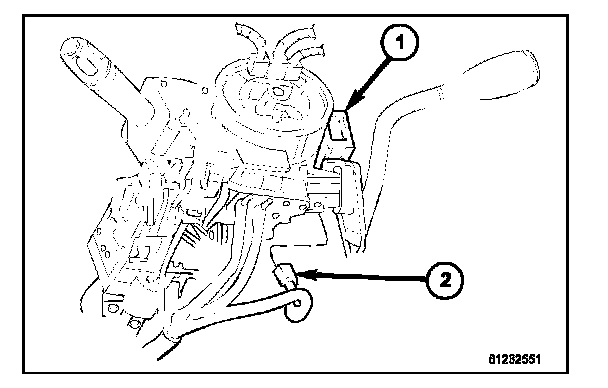 1

2

81282551