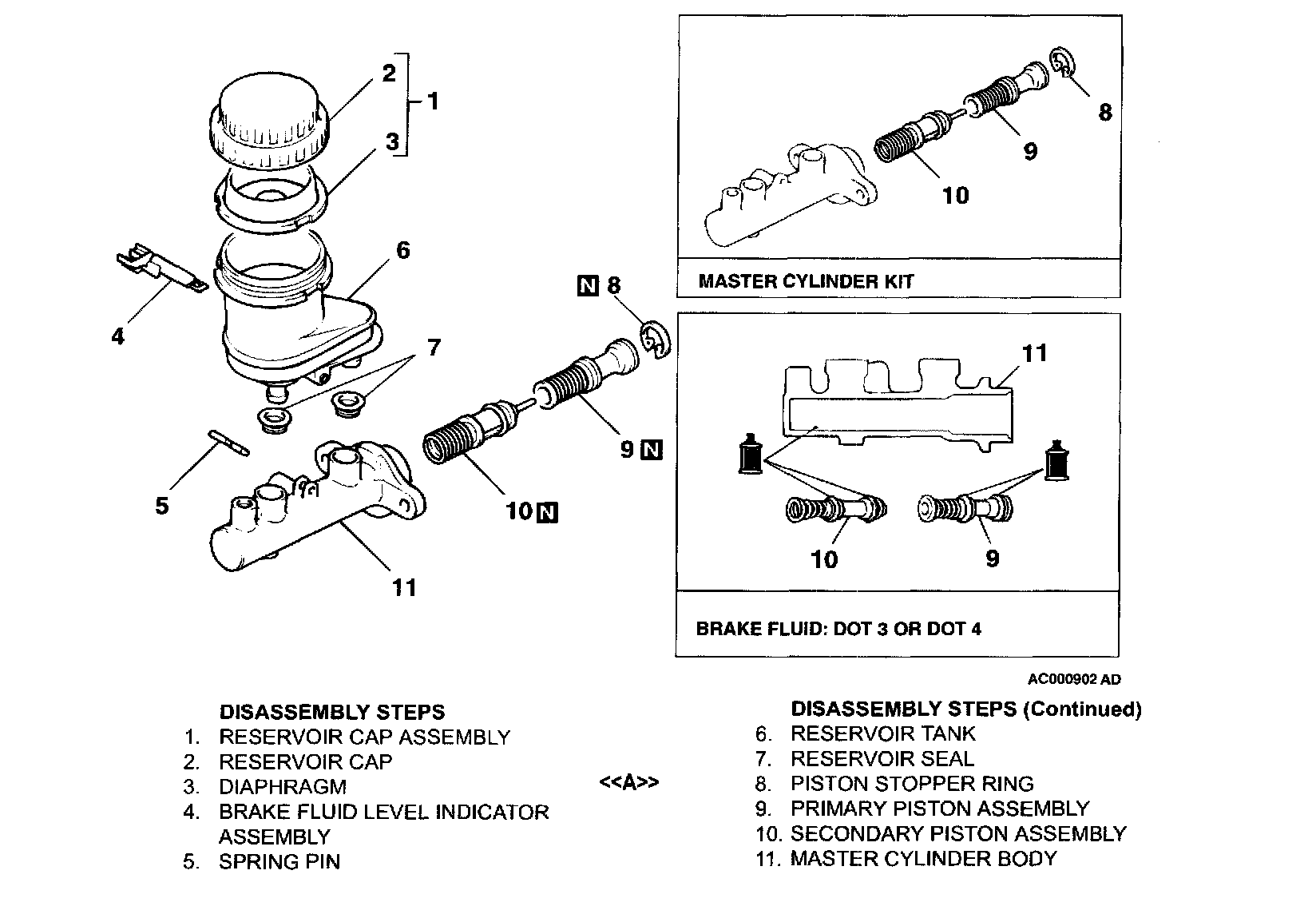 2
1
3
6
4
7
5
11
N 8
9 N
10 N

8
9
10
MASTER CYLINDER KIT

11
10
9
BRAKE FLUID: DOT 3 OR DOT 4

AC000902 AD

DISASSEMBLY STEPS
1. RESERVOIR CAP ASSEMBLY
2. RESERVOIR CAP
3. DIAPHRAGM
4. BRAKE FLUID LEVEL INDICATOR ASSEMBLY
5. SPRING PIN

DISASSEMBLY STEPS (Continued)
6. RESERVOIR TANK
7. RESERVOIR SEAL
<<A>> 8. PISTON STOPPER RING
9. PRIMARY PISTON ASSEMBLY
10. SECONDARY PISTON ASSEMBLY
11. MASTER CYLINDER BODY