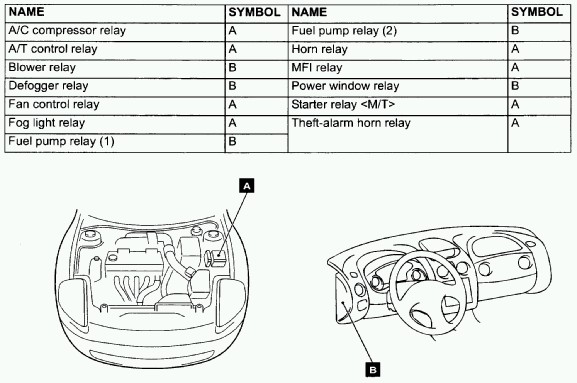 | NAME | SYMBOL | NAME | SYMBOL |
|---|---|---|---|
| A/C compressor relay | A | Fuel pump relay (2) | B |
| A/T control relay | A | Horn relay | A |
| Blower relay | B | MFI relay | A |
| Defogger relay | B | Power window relay | B |
| Fan control relay | A | Starter relay <M/T> | A |
| Fog light relay | A | Theft-alarm horn relay | A |
| Fuel pump relay (1) | B | | |

A

B