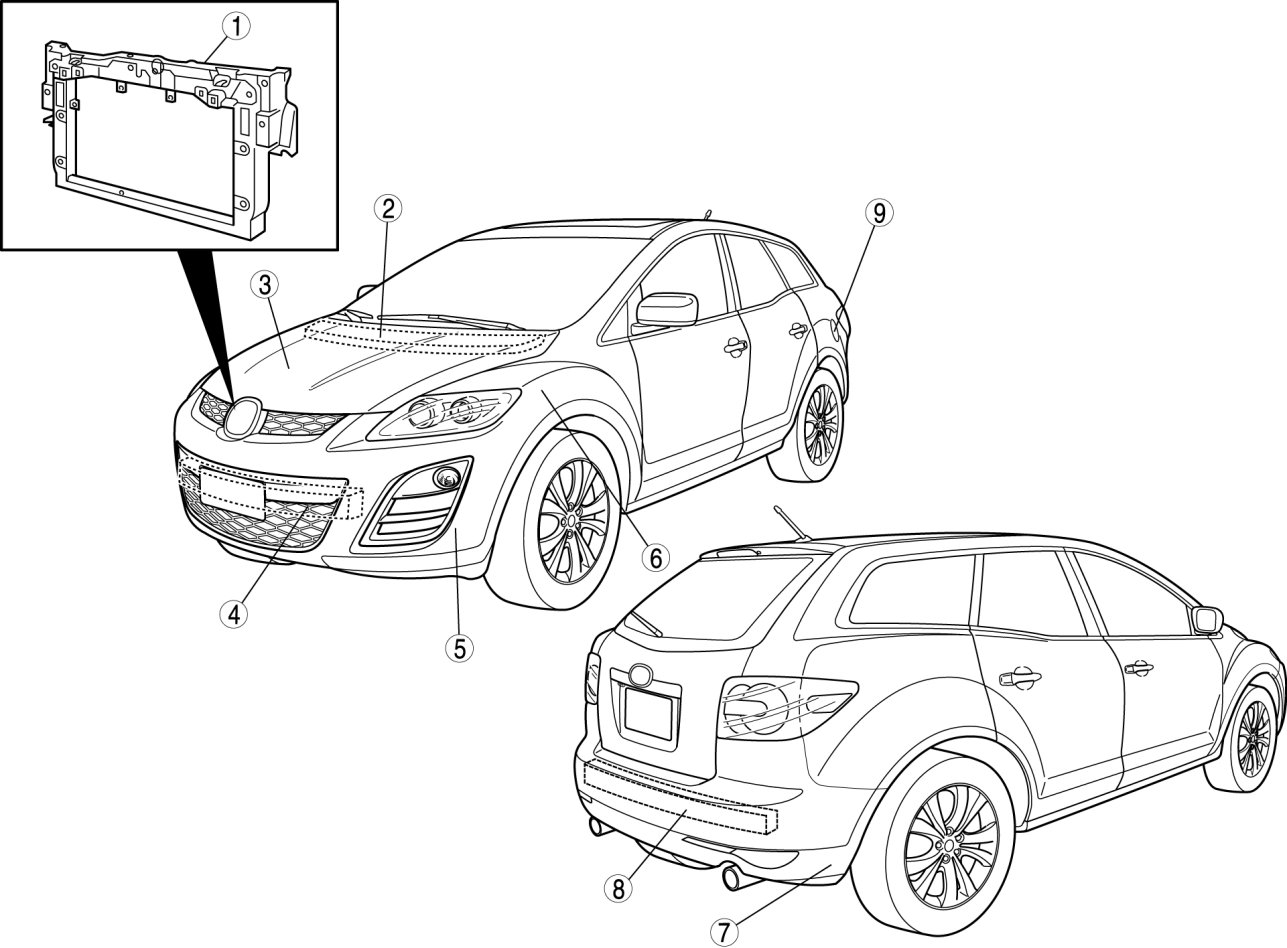 1
2
9
3
6
4
5
8
7