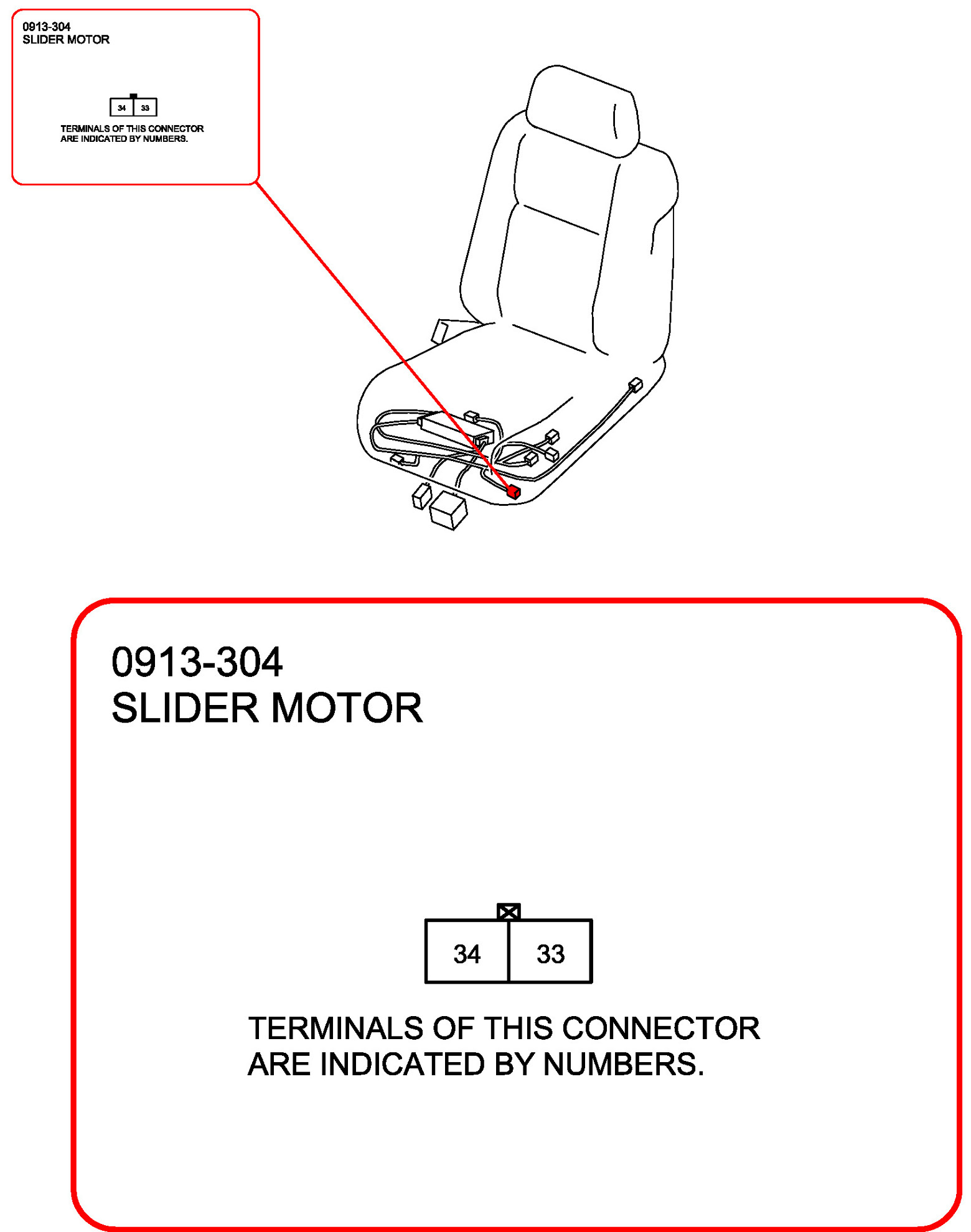 0913-304
SLIDER MOTOR

34 33

TERMINALS OF THIS CONNECTOR ARE INDICATED BY NUMBERS.

0913-304
SLIDER MOTOR

34 33

TERMINALS OF THIS CONNECTOR ARE INDICATED BY NUMBERS.