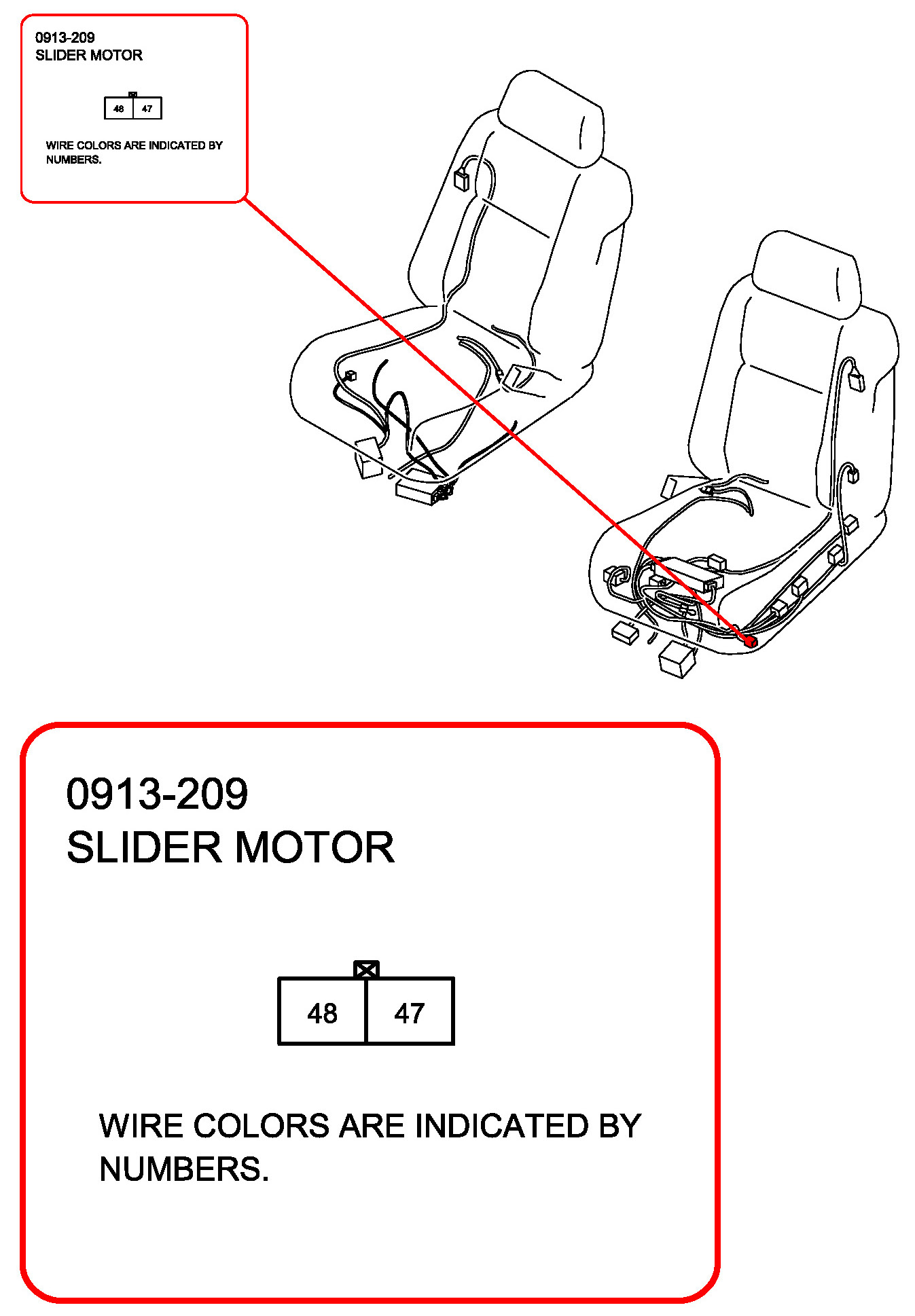 0913-209
SLIDER MOTOR

48 47

WIRE COLORS ARE INDICATED BY NUMBERS.

0913-209
SLIDER MOTOR

48 47

WIRE COLORS ARE INDICATED BY NUMBERS.