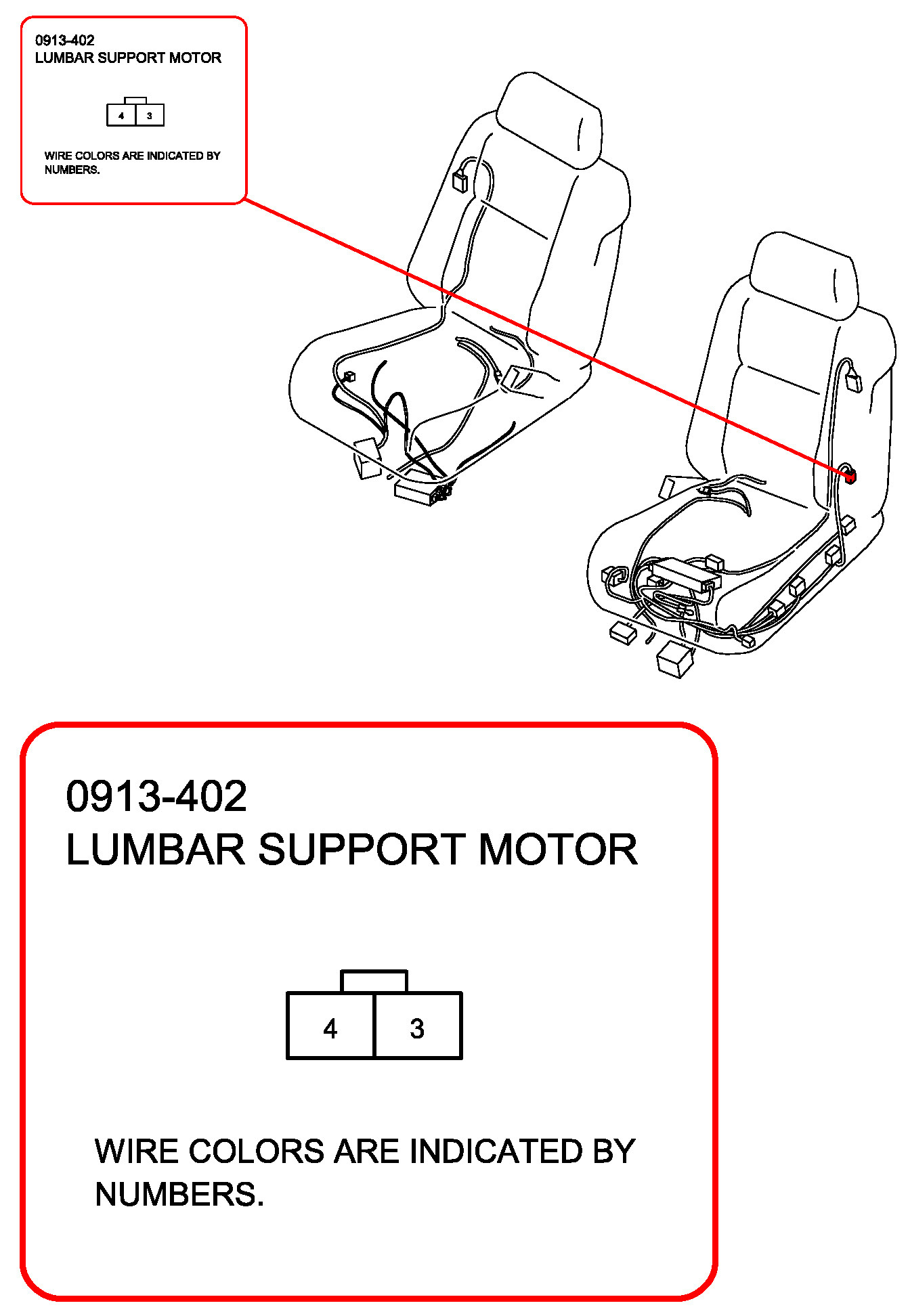 0913-402
LUMBAR SUPPORT MOTOR

4 3

WIRE COLORS ARE INDICATED BY NUMBERS.

0913-402
LUMBAR SUPPORT MOTOR

4 3

WIRE COLORS ARE INDICATED BY NUMBERS.