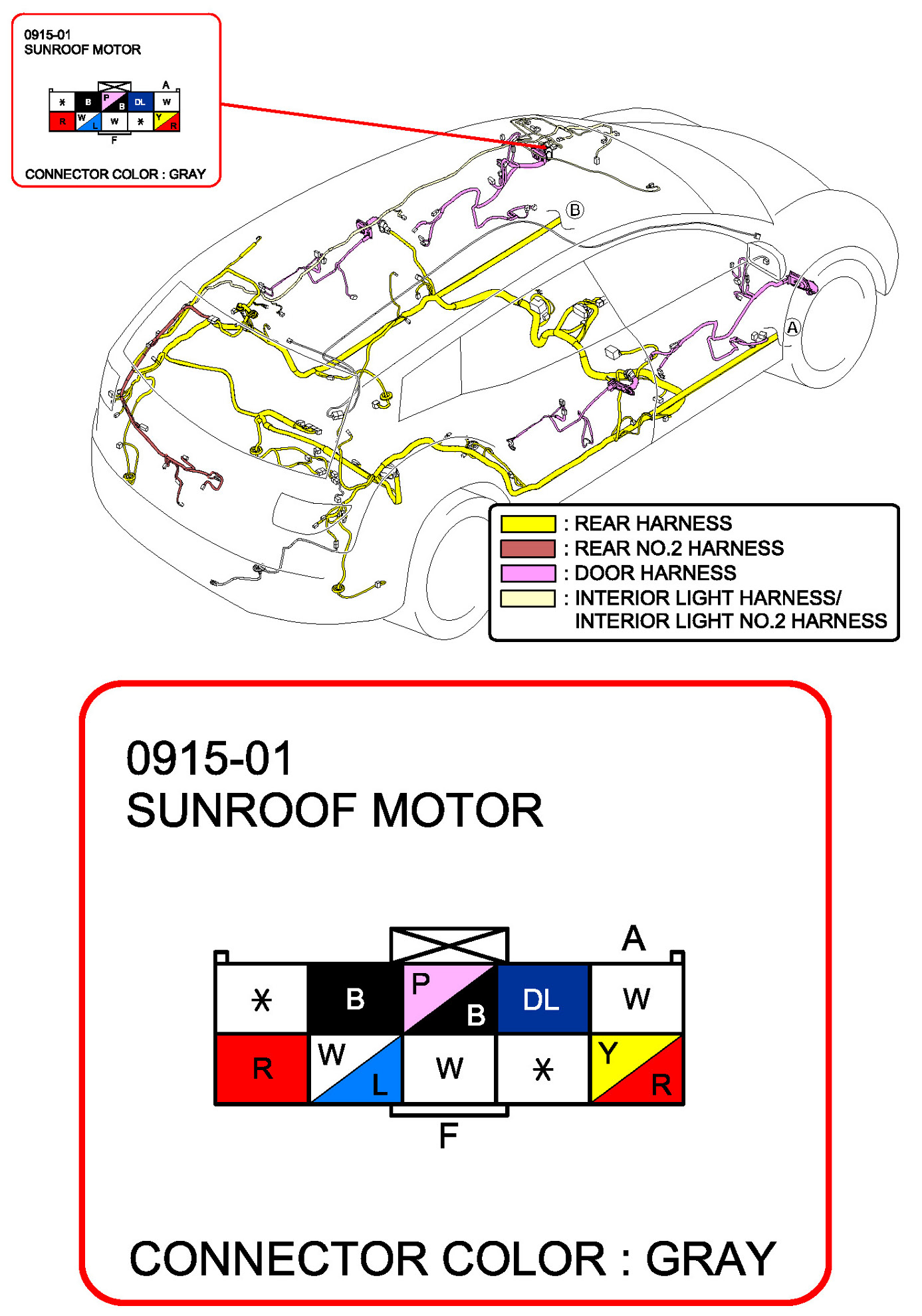 0915-01
SUNROOF MOTOR

A

| * | B | P B | DL | W |
|---|---|---|---|---|
| R | W L | W | * | Y R |

F

CONNECTOR COLOR : GRAY

B

A

: REAR HARNESS
: REAR NO.2 HARNESS
: DOOR HARNESS
: INTERIOR LIGHT HARNESS/ INTERIOR LIGHT NO.2 HARNESS

0915-01
SUNROOF MOTOR

A

| * | B | P B | DL | W |
|---|---|---|---|---|
| R | W L | W | * | Y R |

F

CONNECTOR COLOR : GRAY