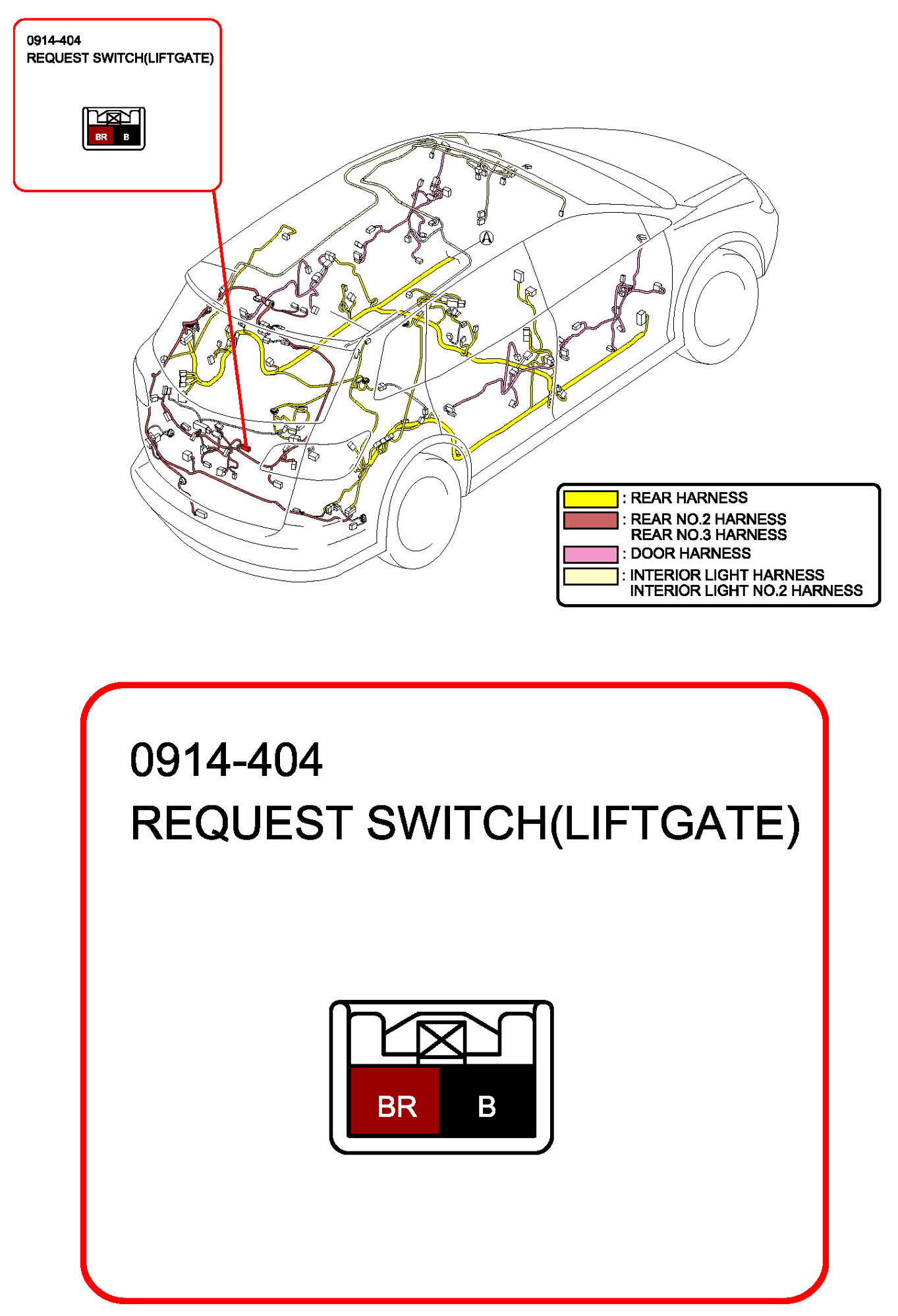 0914-404
REQUEST SWITCH(LIFTGATE)

BR B

A

: REAR HARNESS
: REAR NO.2 HARNESS
REAR NO.3 HARNESS
: DOOR HARNESS
: INTERIOR LIGHT HARNESS
INTERIOR LIGHT NO.2 HARNESS

0914-404
REQUEST SWITCH(LIFTGATE)

BR B