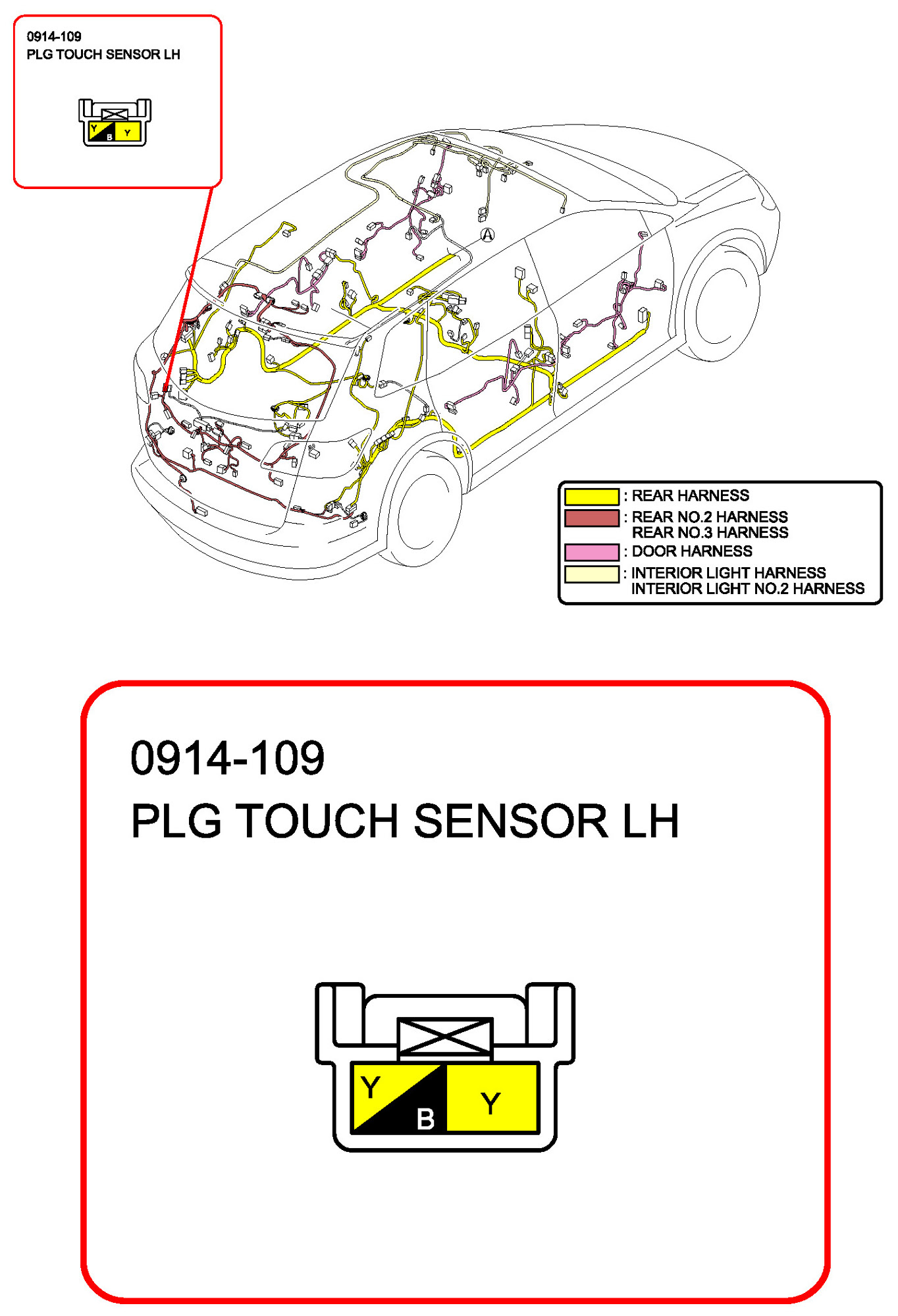 0914-109
PLG TOUCH SENSOR LH

Y B Y

A

: REAR HARNESS
: REAR NO.2 HARNESS
REAR NO.3 HARNESS
: DOOR HARNESS
: INTERIOR LIGHT HARNESS
INTERIOR LIGHT NO.2 HARNESS

0914-109
PLG TOUCH SENSOR LH

Y B Y