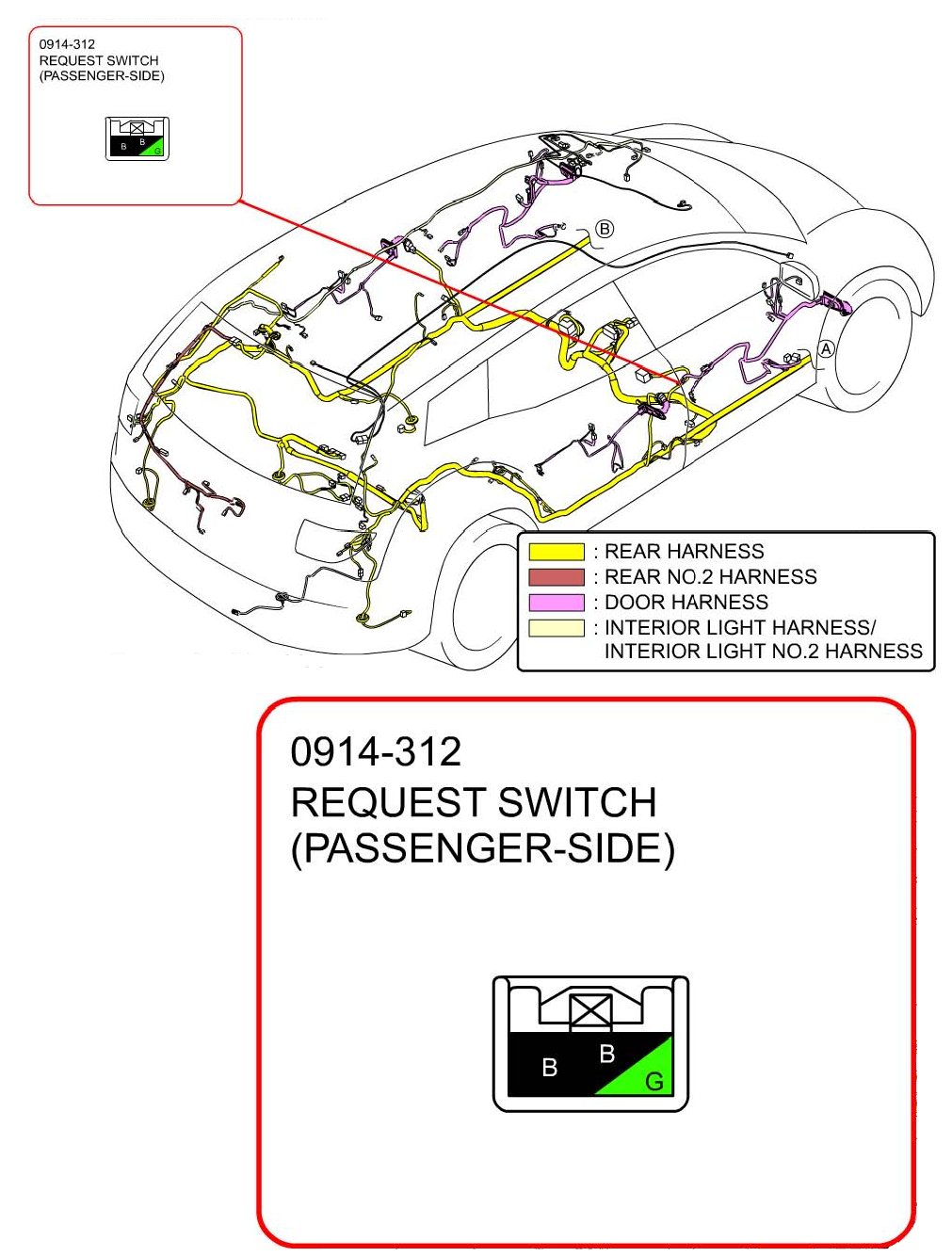 0914-312
REQUEST SWITCH
(PASSENGER-SIDE)

B B G

B

A

: REAR HARNESS
: REAR NO.2 HARNESS
: DOOR HARNESS
: INTERIOR LIGHT HARNESS/ INTERIOR LIGHT NO.2 HARNESS

0914-312
REQUEST SWITCH
(PASSENGER-SIDE)

B B G