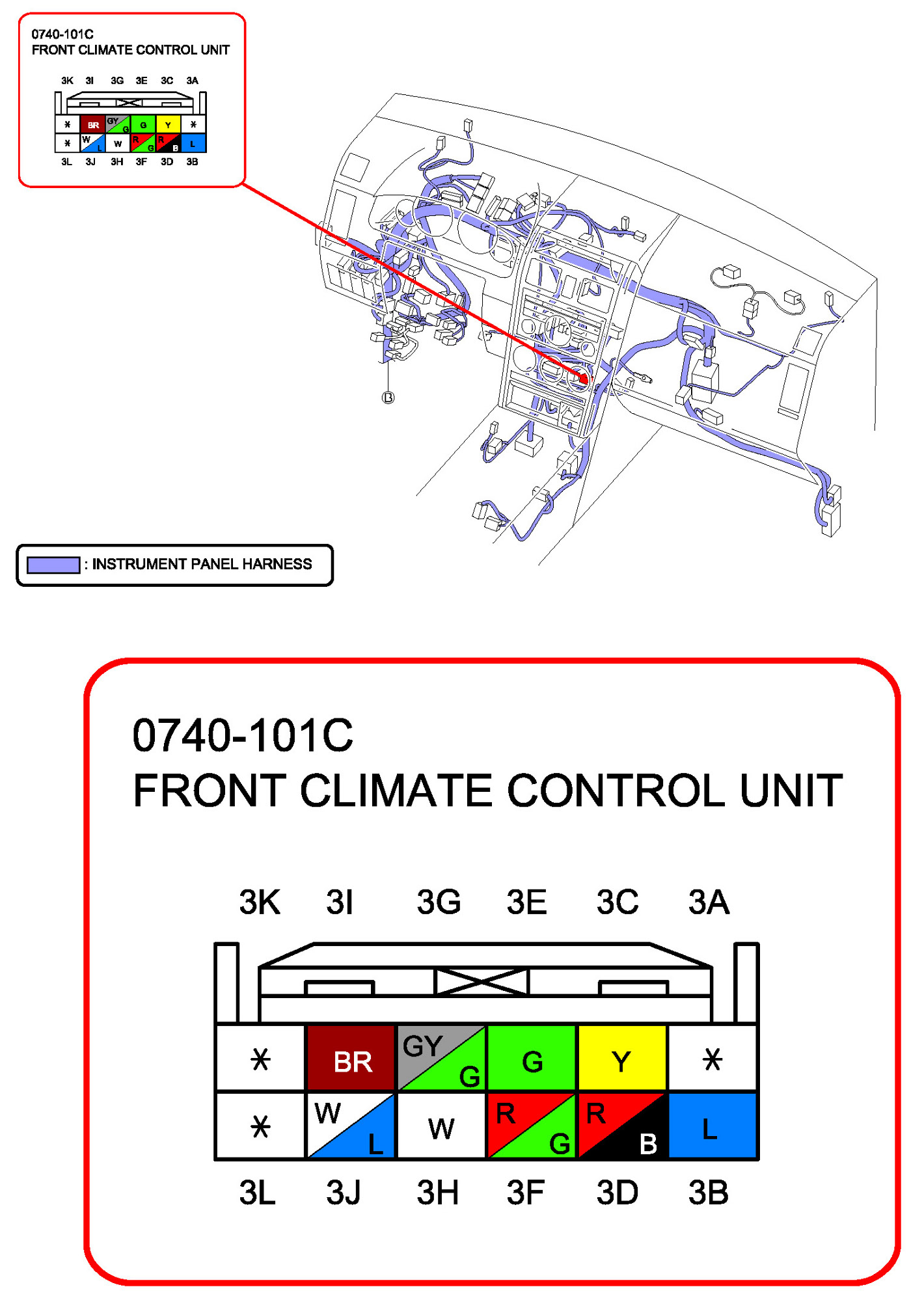 0740-101C
FRONT CLIMATE CONTROL UNIT

3K 3I 3G 3E 3C 3A

| * | BR | GY G | G | Y | * |
|---|---|---|---|---|---|
| * | W L | W | R G | R B | L |

3L 3J 3H 3F 3D 3B

B

: INSTRUMENT PANEL HARNESS

0740-101C
FRONT CLIMATE CONTROL UNIT

3K 3I 3G 3E 3C 3A

| * | BR | GY G | G | Y | * |
|---|---|---|---|---|---|
| * | W L | W | R G | R B | L |

3L 3J 3H 3F 3D 3B