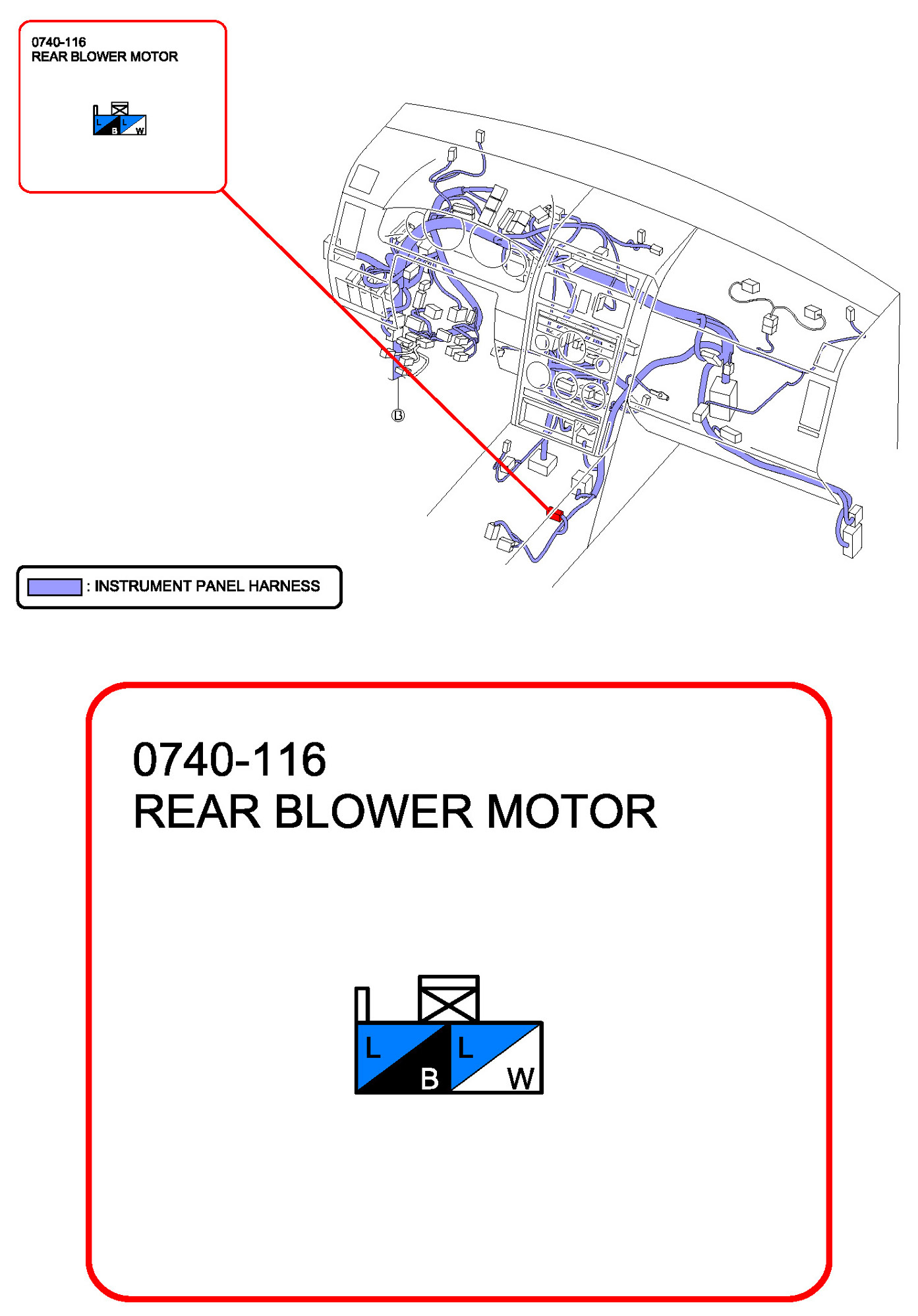 0740-116
REAR BLOWER MOTOR

L B L W

B

: INSTRUMENT PANEL HARNESS

0740-116
REAR BLOWER MOTOR

L B L W