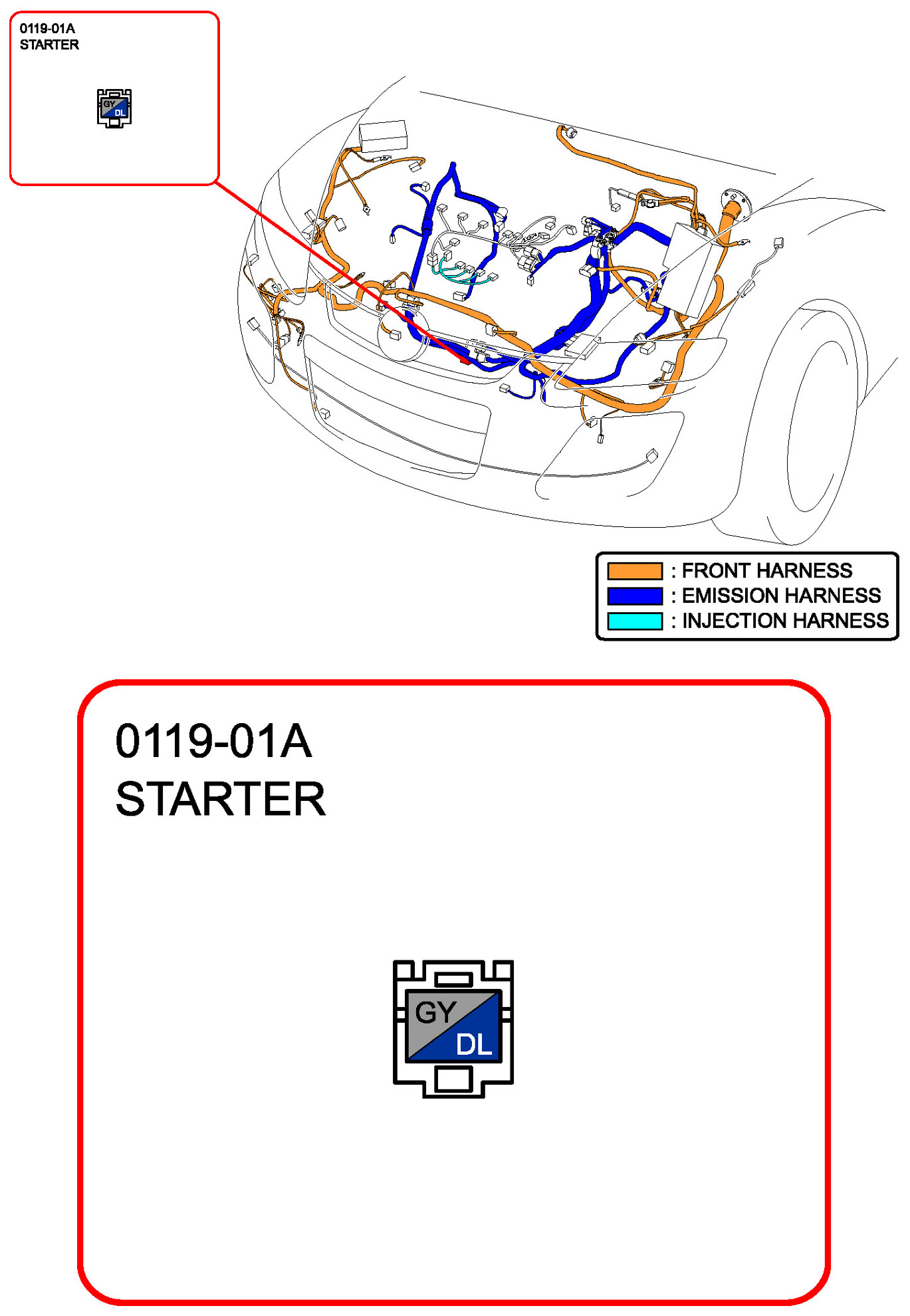 0119-01A
STARTER

GY
DL

: FRONT HARNESS
: EMISSION HARNESS
: INJECTION HARNESS

0119-01A
STARTER

GY
DL