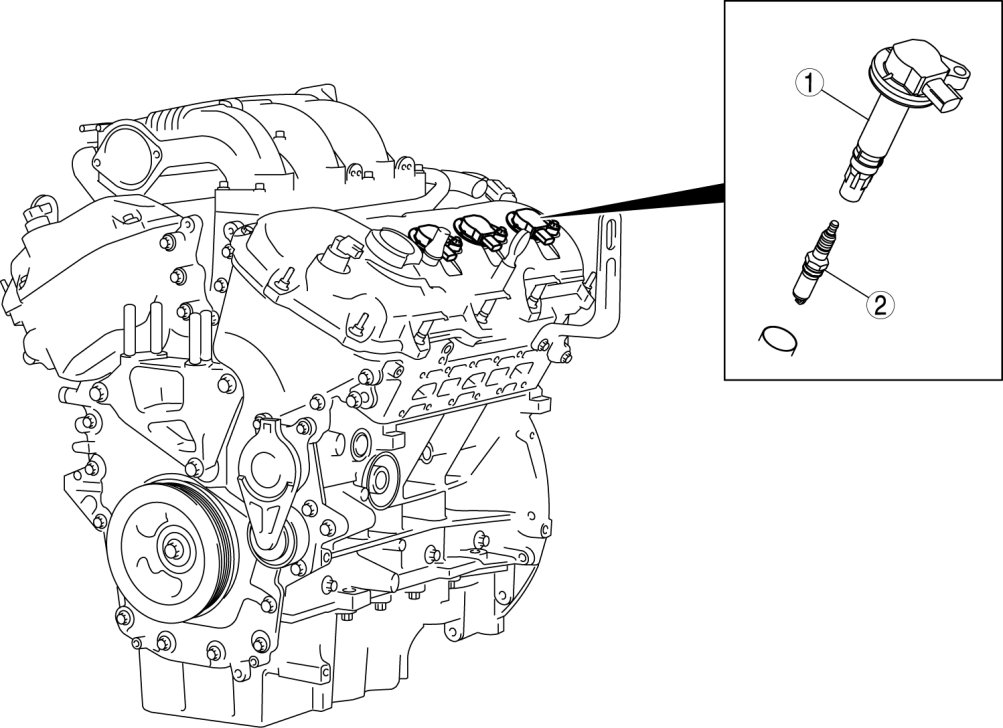 1
2