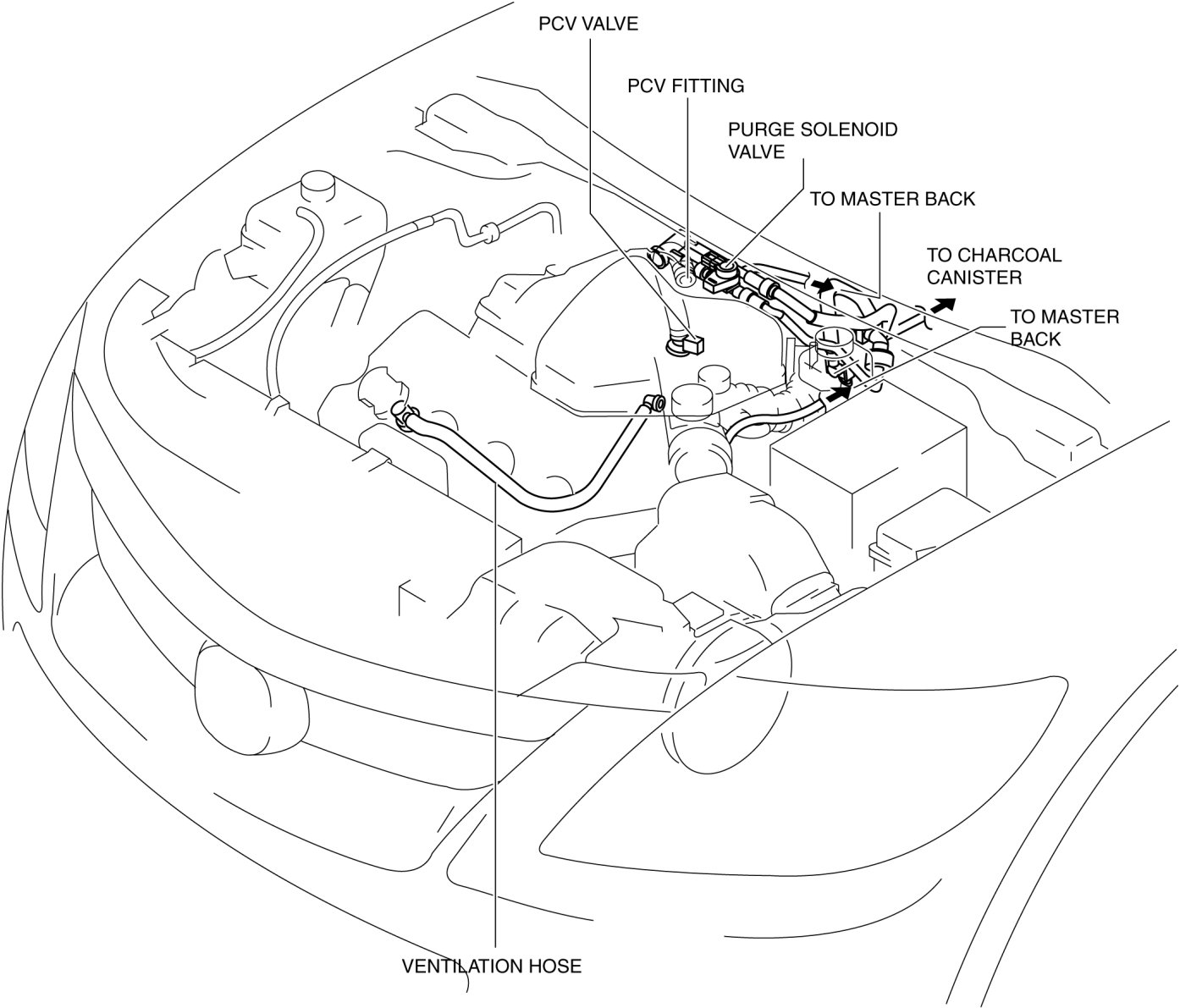 PCV VALVE

PCV FITTING

PURGE SOLENOID VALVE

TO MASTER BACK

TO CHARCOAL CANISTER

TO MASTER BACK

VENTILATION HOSE