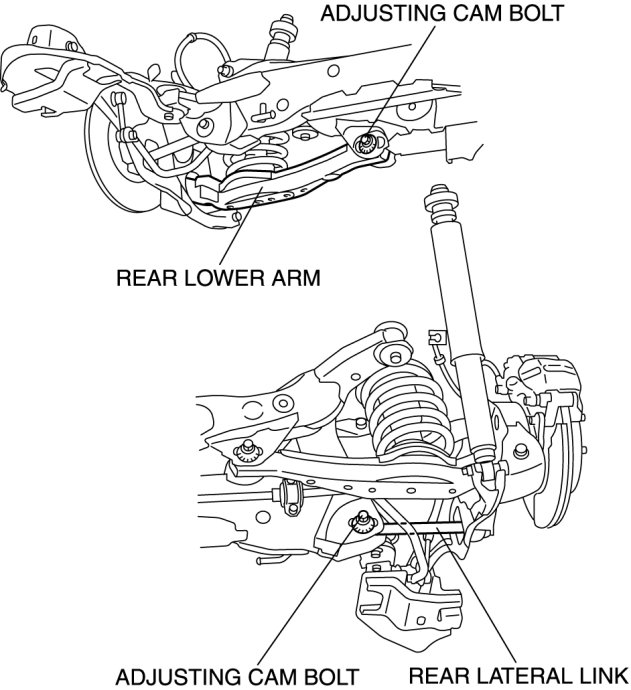 ADJUSTING CAM BOLT

REAR LOWER ARM

ADJUSTING CAM BOLT

REAR LATERAL LINK