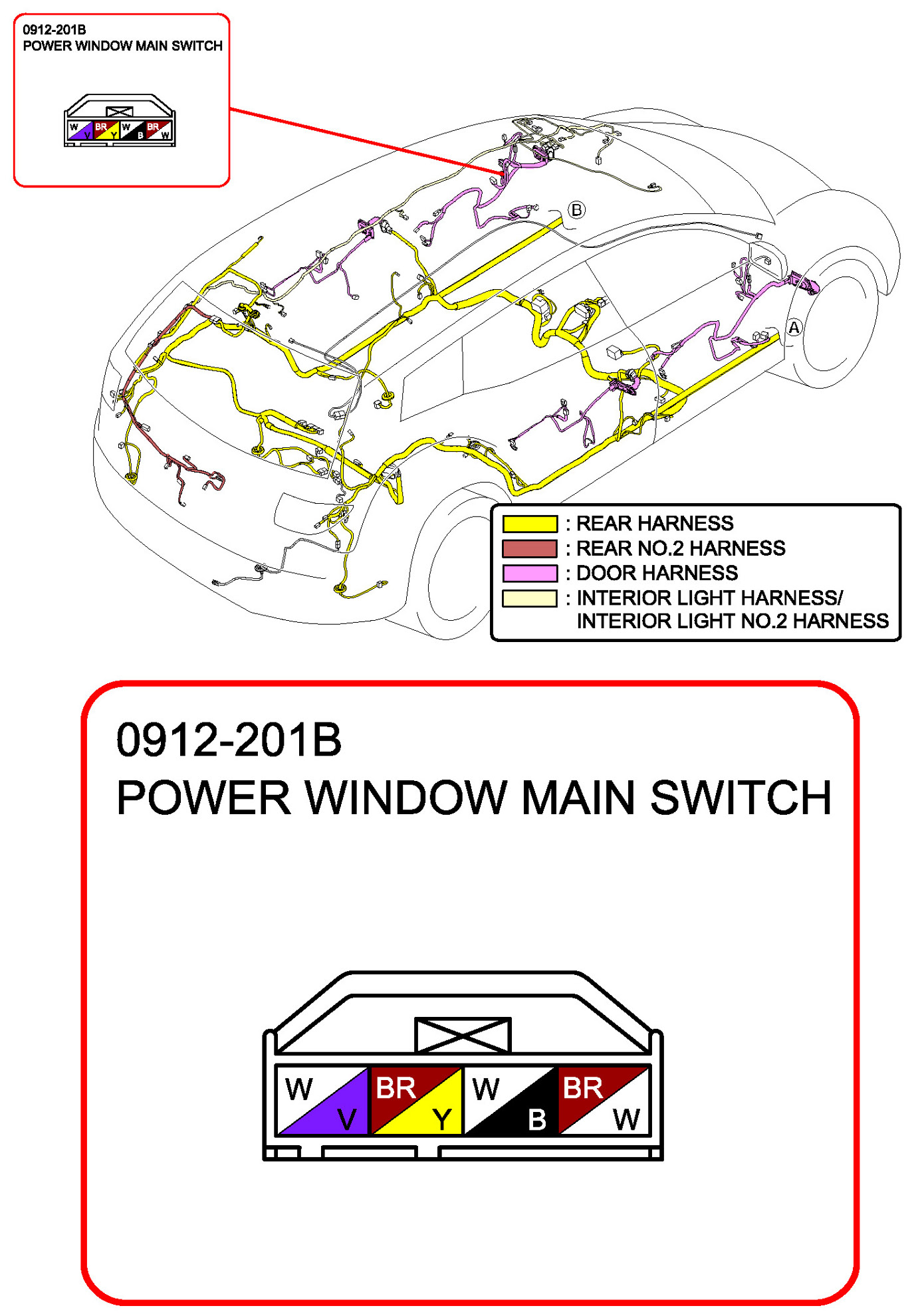 0912-201B
POWER WINDOW MAIN SWITCH

W V BR Y W B BR W

B

A

: REAR HARNESS
: REAR NO.2 HARNESS
: DOOR HARNESS
: INTERIOR LIGHT HARNESS/ INTERIOR LIGHT NO.2 HARNESS

0912-201B
POWER WINDOW MAIN SWITCH

W V BR Y W B BR W