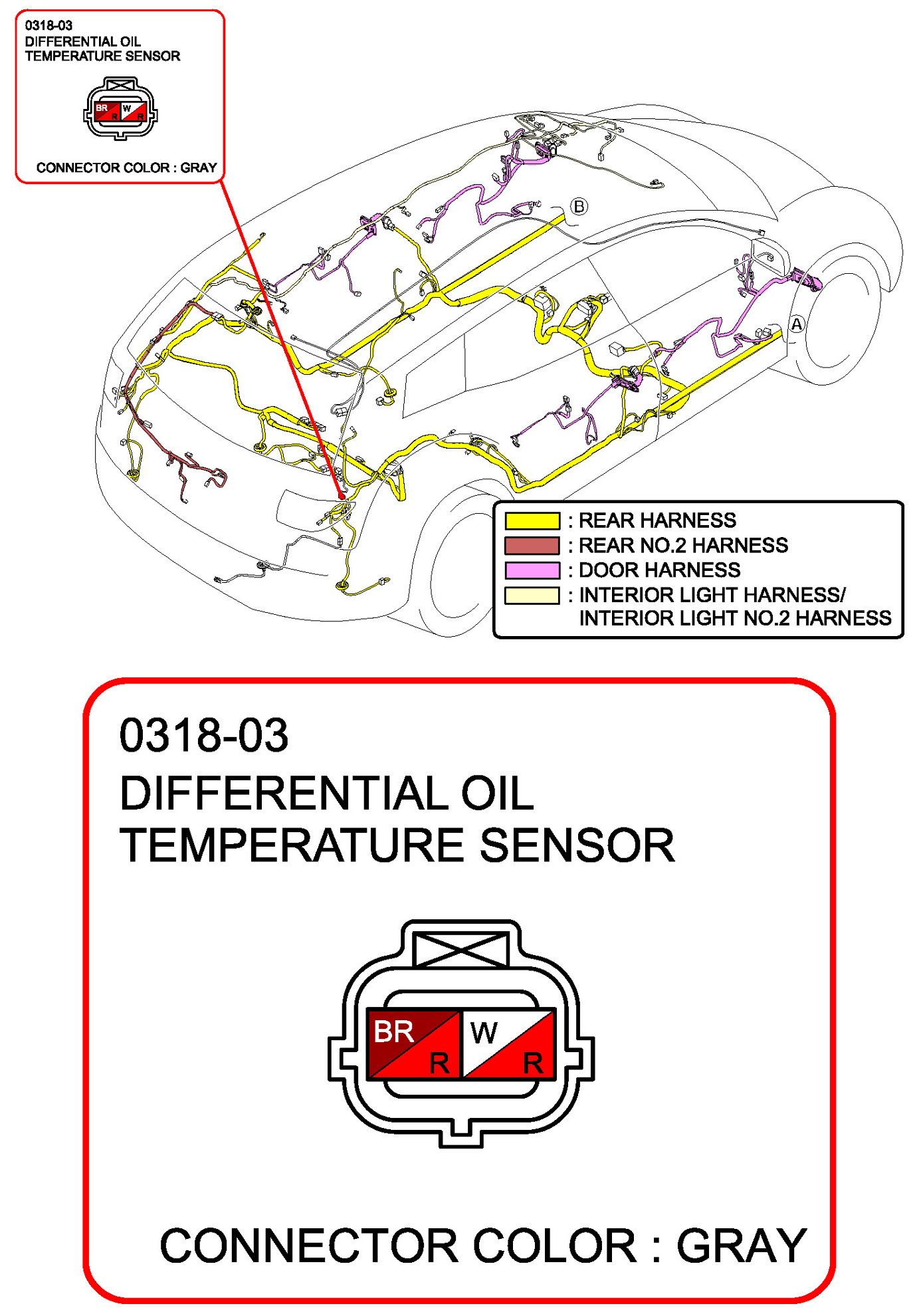 0318-03
DIFFERENTIAL OIL
TEMPERATURE SENSOR

BR
R
W
R

CONNECTOR COLOR : GRAY

B

A

: REAR HARNESS
: REAR NO.2 HARNESS
: DOOR HARNESS
: INTERIOR LIGHT HARNESS/
INTERIOR LIGHT NO.2 HARNESS

0318-03
DIFFERENTIAL OIL
TEMPERATURE SENSOR

BR
R
W
R

CONNECTOR COLOR : GRAY