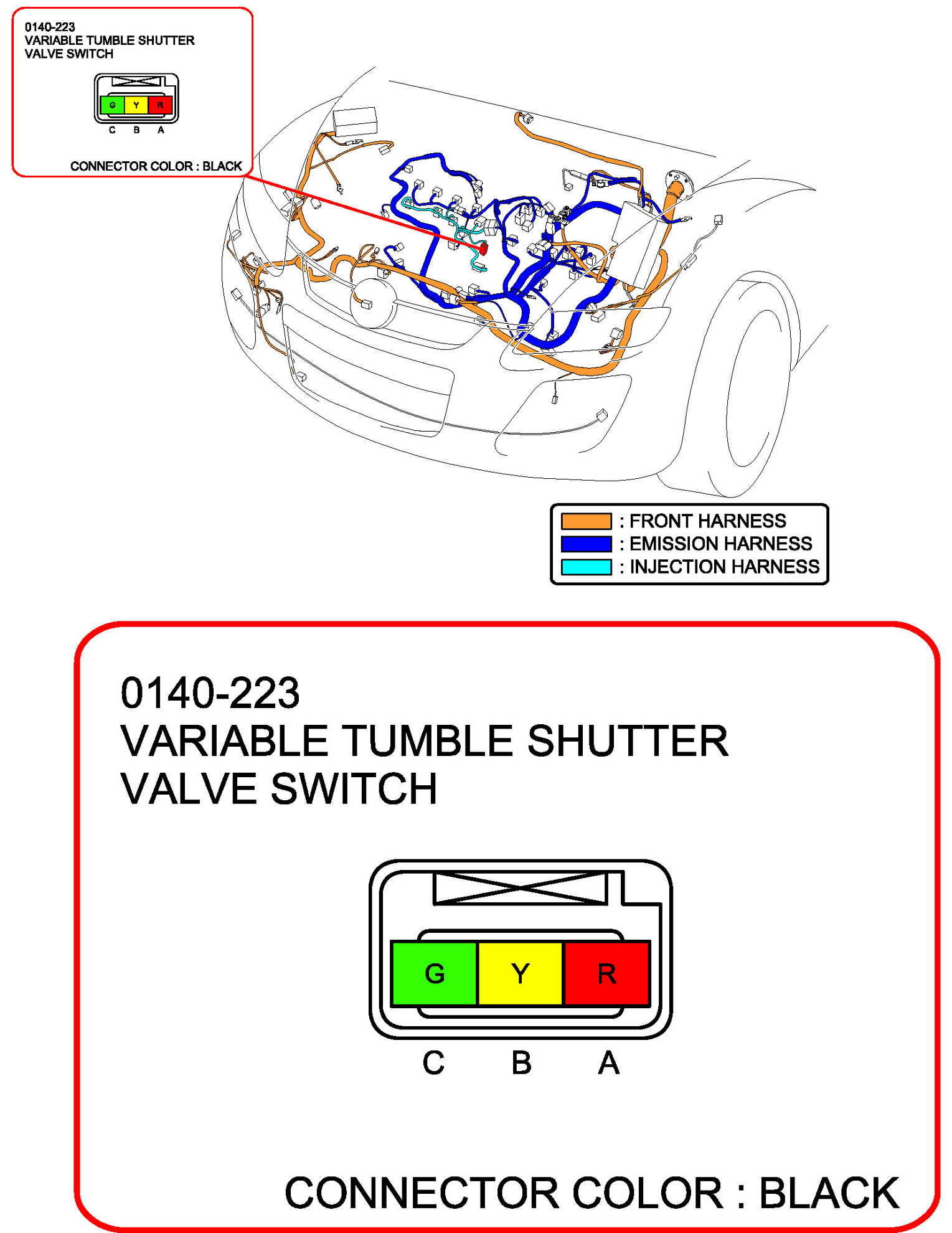 0140-223
VARIABLE TUMBLE SHUTTER
VALVE SWITCH

G Y R
C B A

CONNECTOR COLOR : BLACK

: FRONT HARNESS
: EMISSION HARNESS
: INJECTION HARNESS

0140-223
VARIABLE TUMBLE SHUTTER
VALVE SWITCH

G Y R
C B A

CONNECTOR COLOR : BLACK