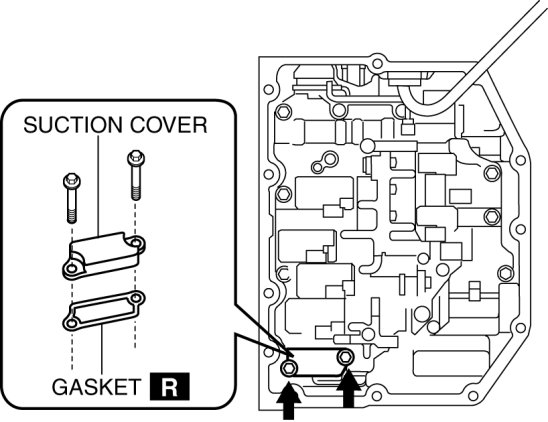 SUCTION COVER

GASKET R