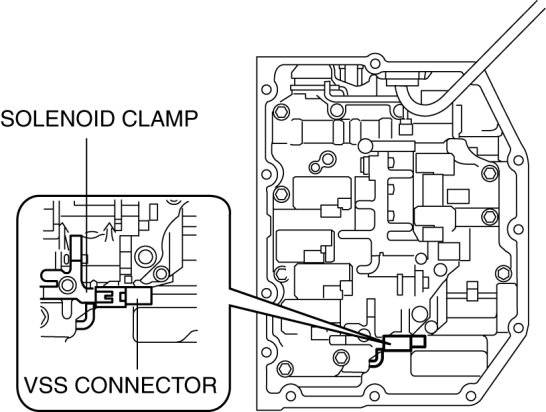 SOLENOID CLAMP

VSS CONNECTOR