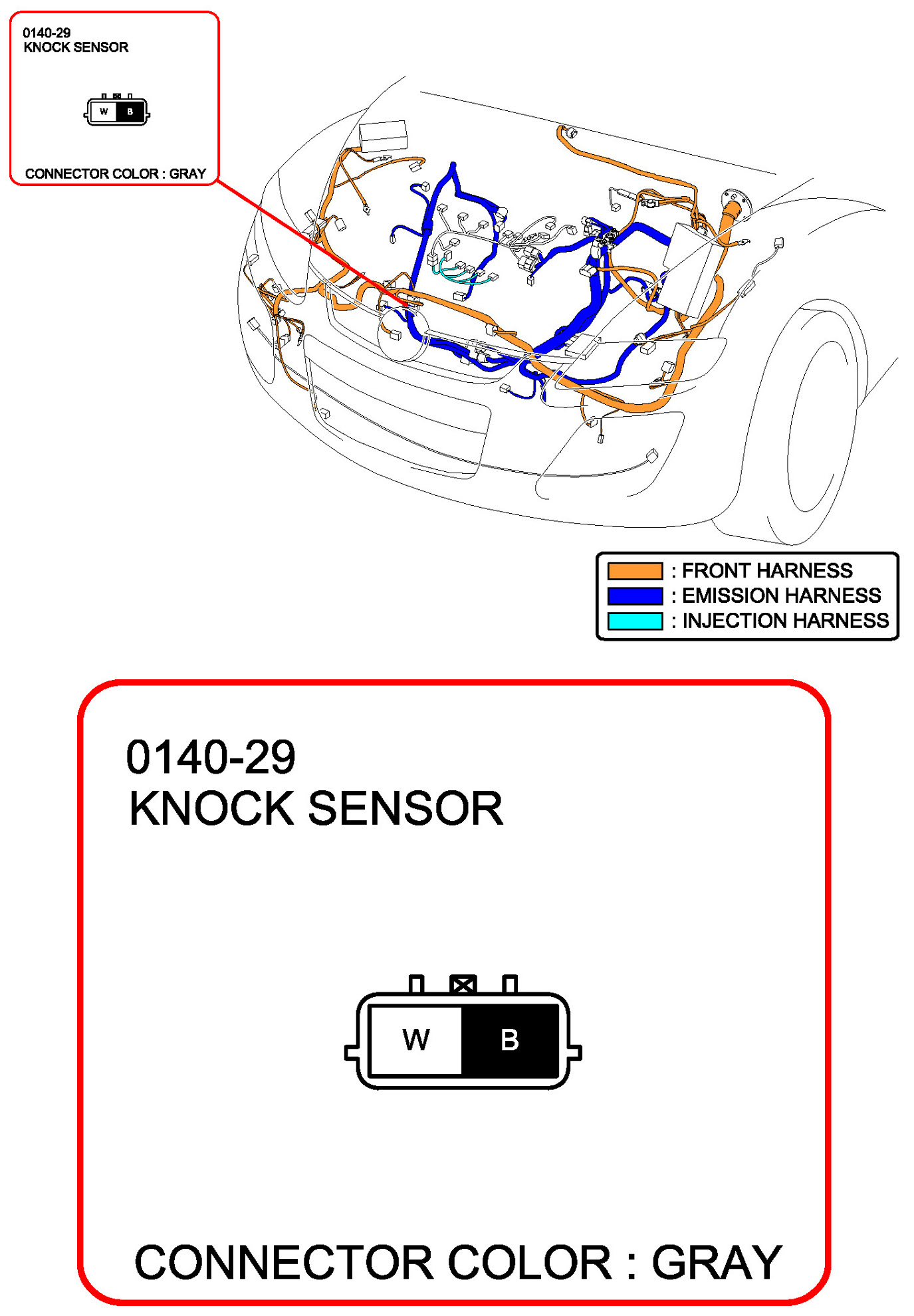 0140-29
KNOCK SENSOR

W B

CONNECTOR COLOR : GRAY

: FRONT HARNESS
: EMISSION HARNESS
: INJECTION HARNESS

0140-29
KNOCK SENSOR

W B

CONNECTOR COLOR : GRAY