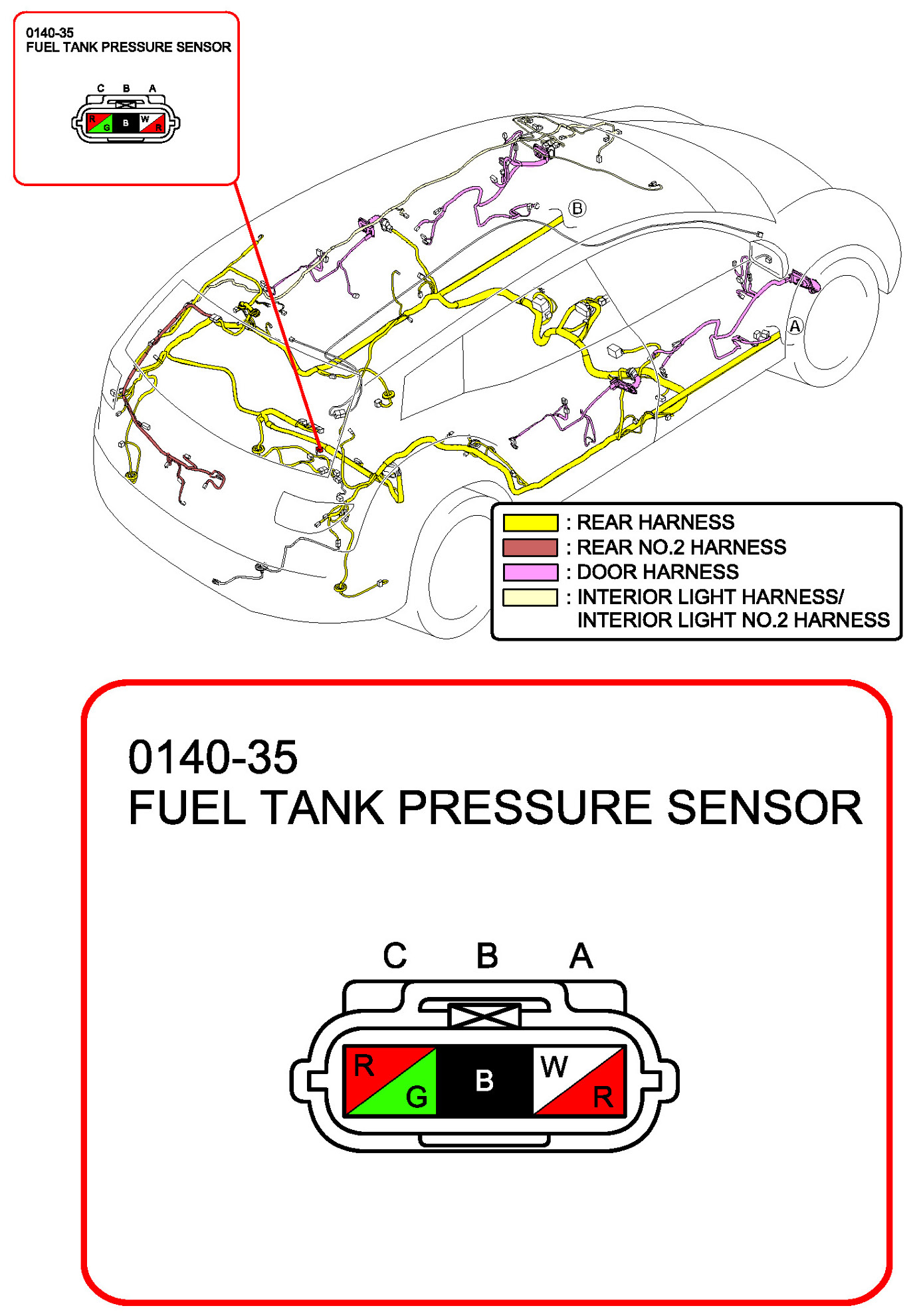 0140-35
FUEL TANK PRESSURE SENSOR

C B A

R G B W R

B

A

: REAR HARNESS
: REAR NO.2 HARNESS
: DOOR HARNESS
: INTERIOR LIGHT HARNESS/ INTERIOR LIGHT NO.2 HARNESS

0140-35
FUEL TANK PRESSURE SENSOR

C B A

R G B W R