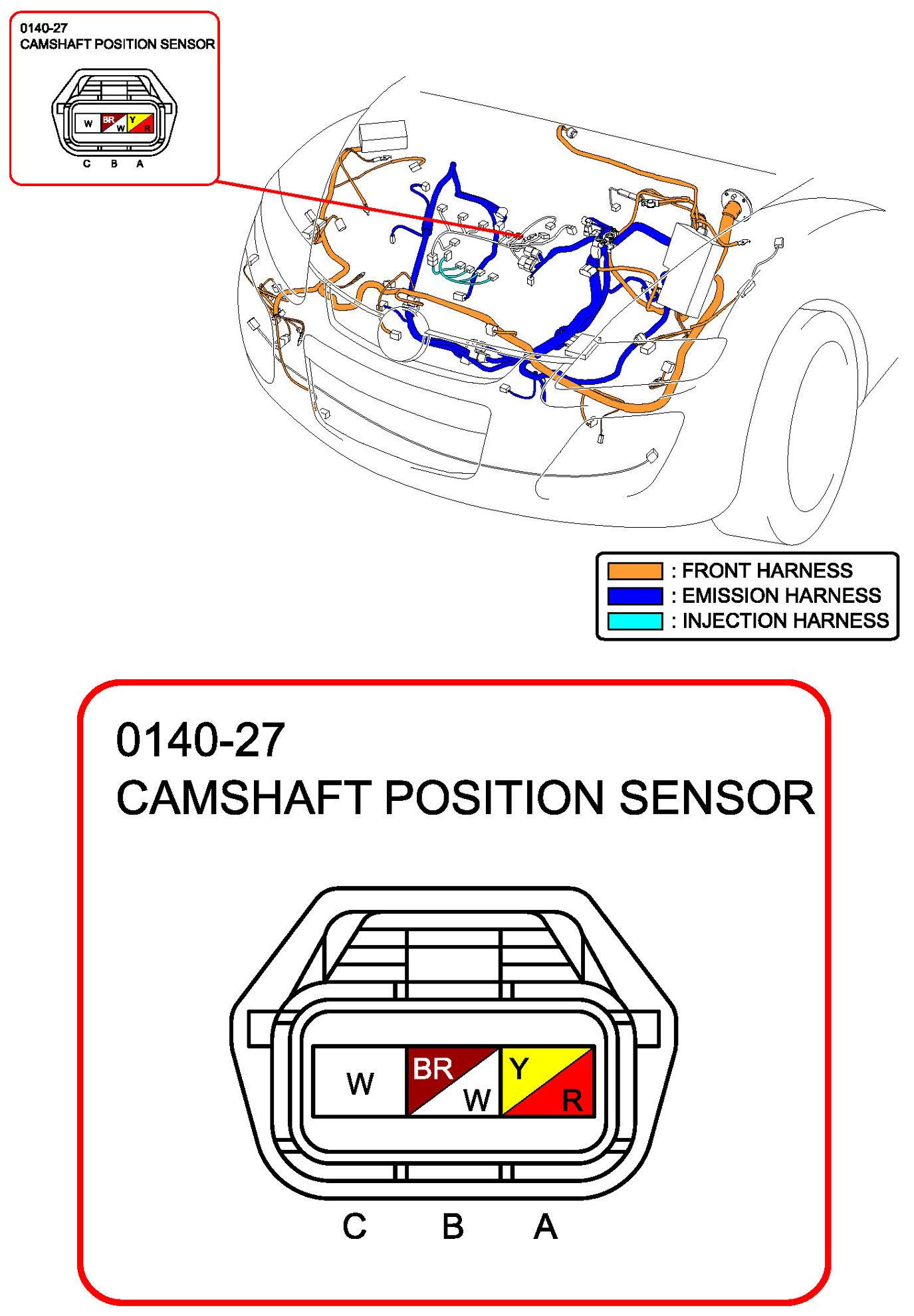 0140-27
CAMSHAFT POSITION SENSOR

W BR W Y R
C B A

: FRONT HARNESS
: EMISSION HARNESS
: INJECTION HARNESS

0140-27
CAMSHAFT POSITION SENSOR

W BR W Y R
C B A