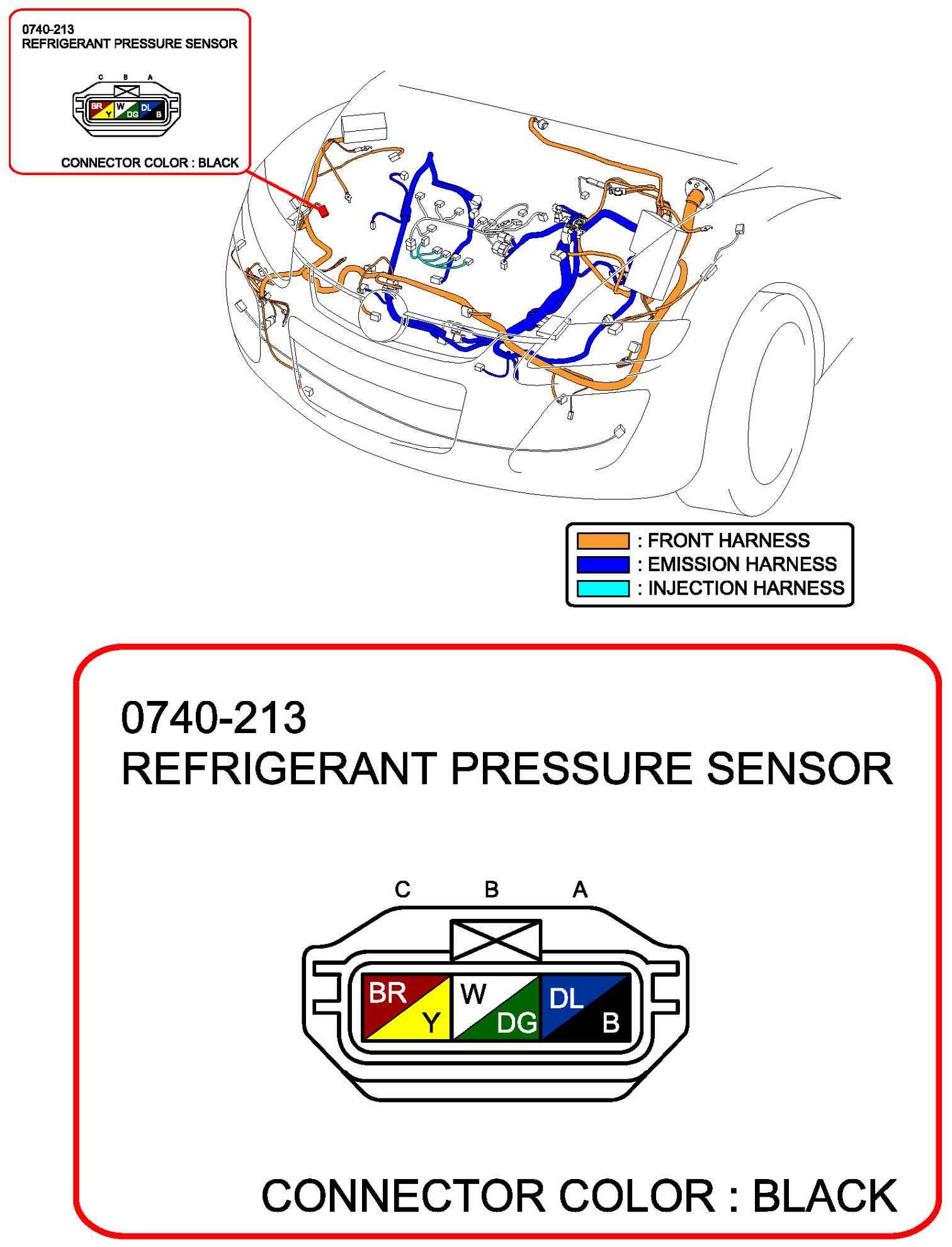 0740-213
REFRIGERANT PRESSURE SENSOR

C B A

BR Y W DG DL B

CONNECTOR COLOR : BLACK

: FRONT HARNESS
: EMISSION HARNESS
: INJECTION HARNESS

0740-213
REFRIGERANT PRESSURE SENSOR

C B A

BR Y W DG DL B

CONNECTOR COLOR : BLACK