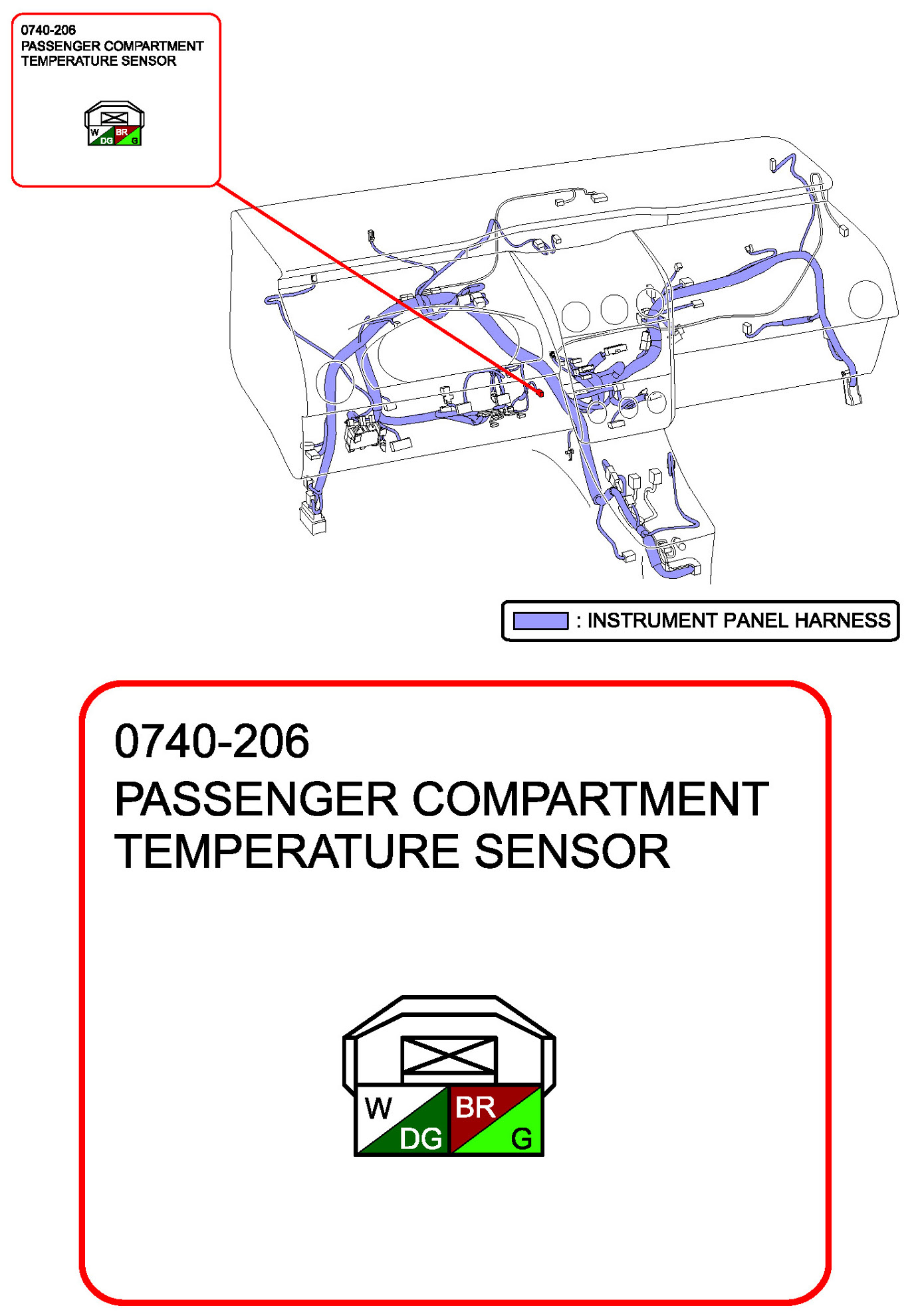 0740-206
PASSENGER COMPARTMENT TEMPERATURE SENSOR

W
DG
BR
G

: INSTRUMENT PANEL HARNESS

0740-206
PASSENGER COMPARTMENT TEMPERATURE SENSOR

W
DG
BR
G