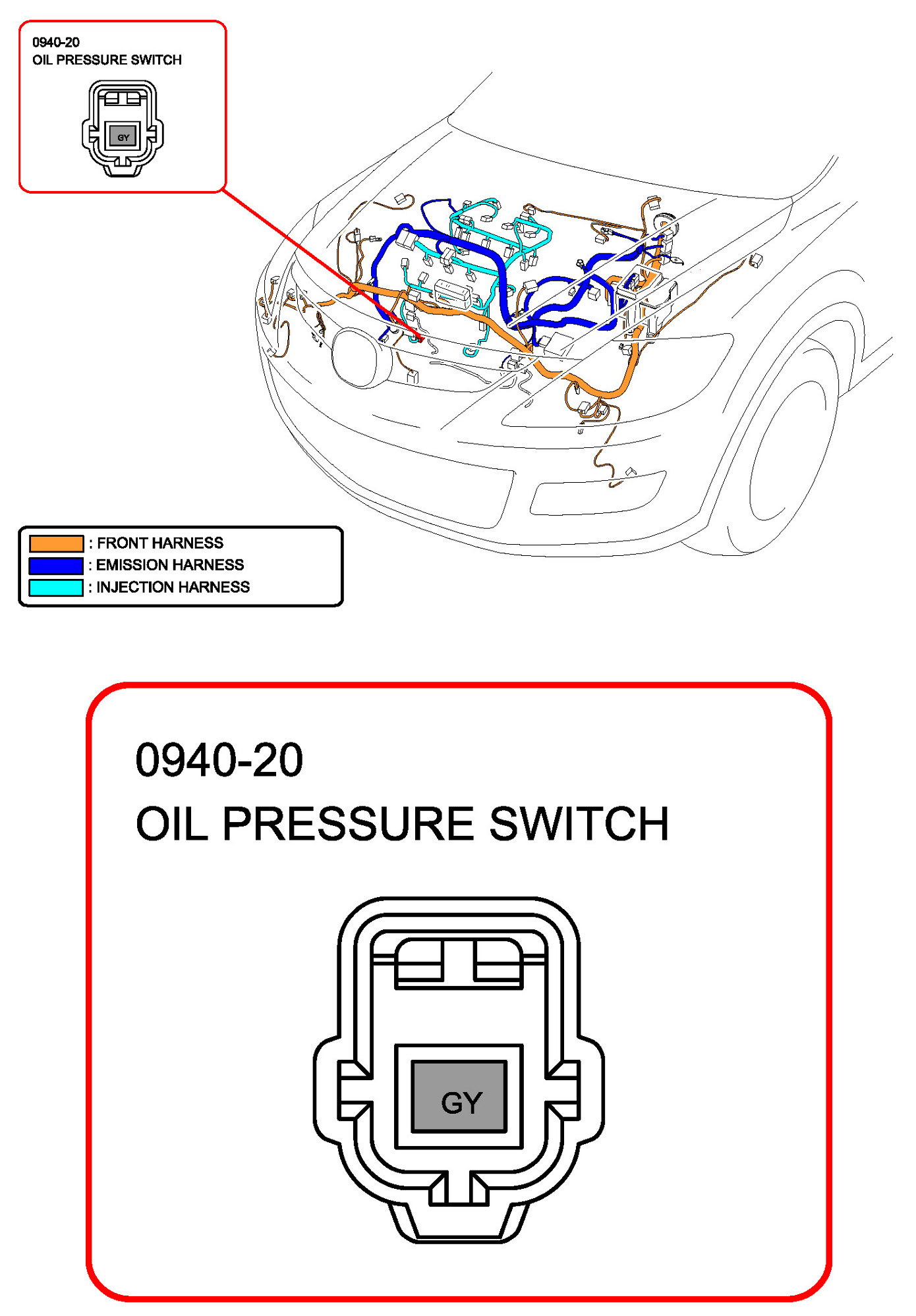 0940-20
OIL PRESSURE SWITCH

GY

: FRONT HARNESS
: EMISSION HARNESS
: INJECTION HARNESS

0940-20
OIL PRESSURE SWITCH

GY