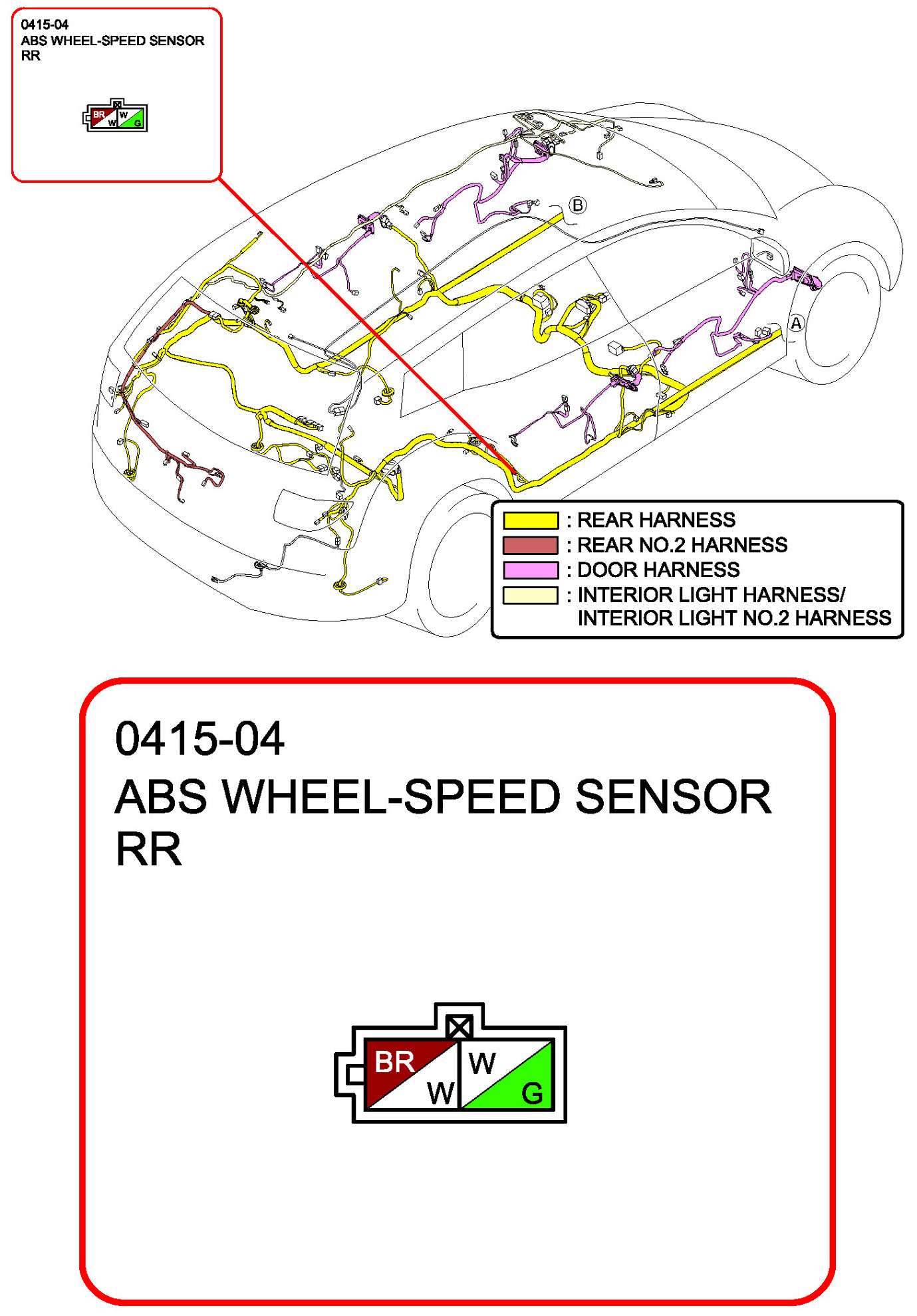 0415-04
ABS WHEEL-SPEED SENSOR RR

BR W W G

B

A

: REAR HARNESS
: REAR NO.2 HARNESS
: DOOR HARNESS
: INTERIOR LIGHT HARNESS/ INTERIOR LIGHT NO.2 HARNESS

0415-04
ABS WHEEL-SPEED SENSOR RR

BR W W G