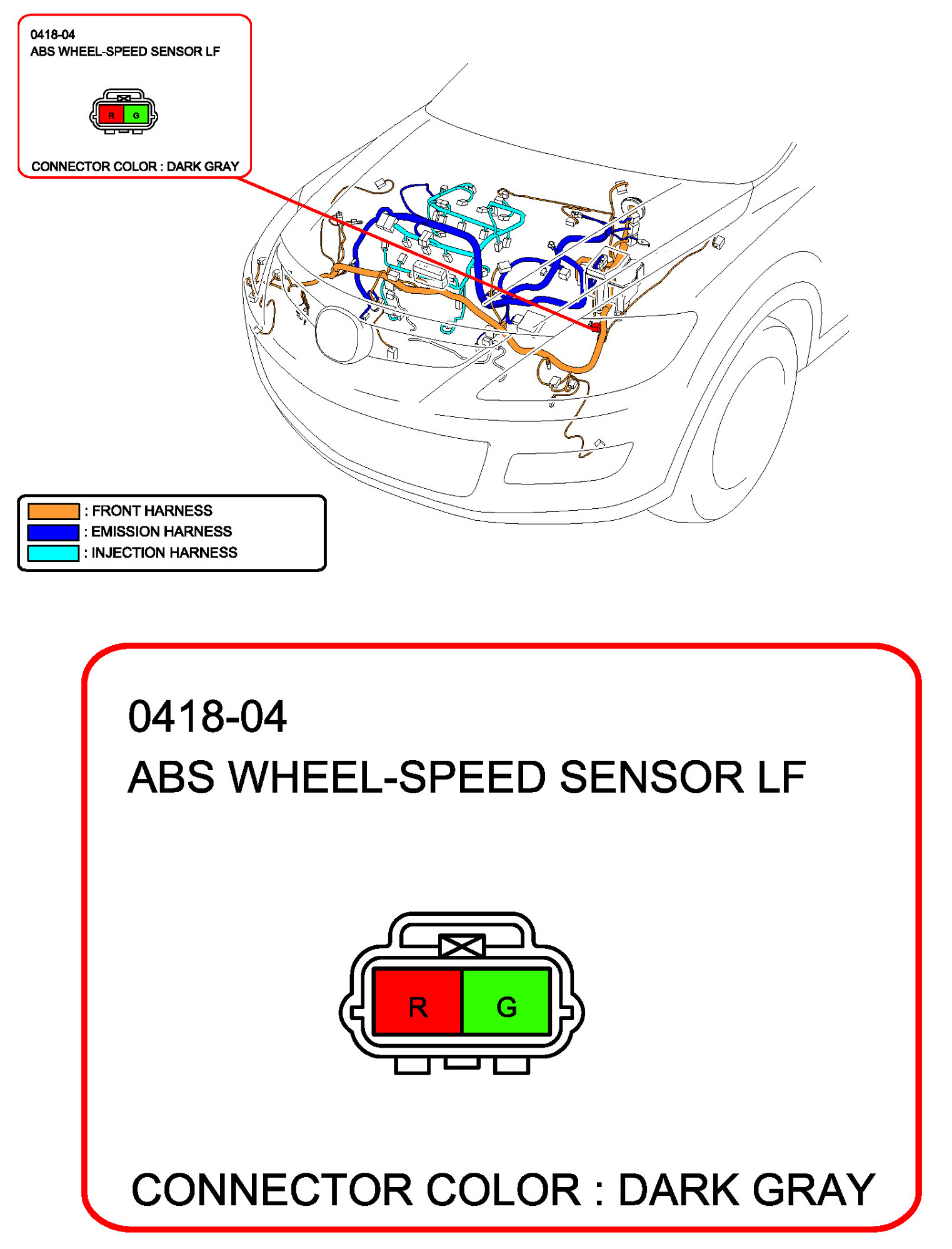 0418-04
ABS WHEEL-SPEED SENSOR LF

R G

CONNECTOR COLOR : DARK GRAY

: FRONT HARNESS
: EMISSION HARNESS
: INJECTION HARNESS

0418-04
ABS WHEEL-SPEED SENSOR LF

R G

CONNECTOR COLOR : DARK GRAY